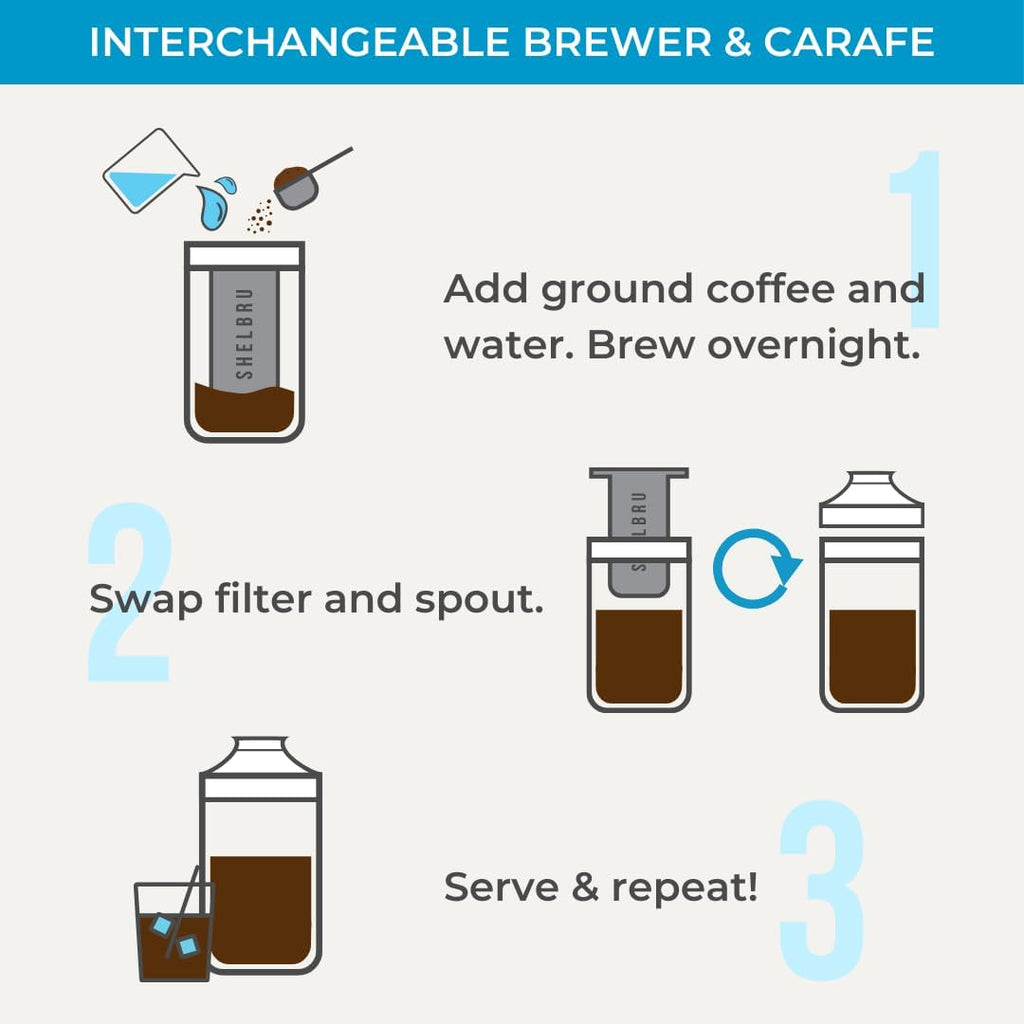 INTERCHANGEABLE BREWER & CARAFE

SHELBRU

1

Add ground coffee and water. Brew overnight.

2

Swap filter and spout.

SHELBRU

3

Serve & repeat!