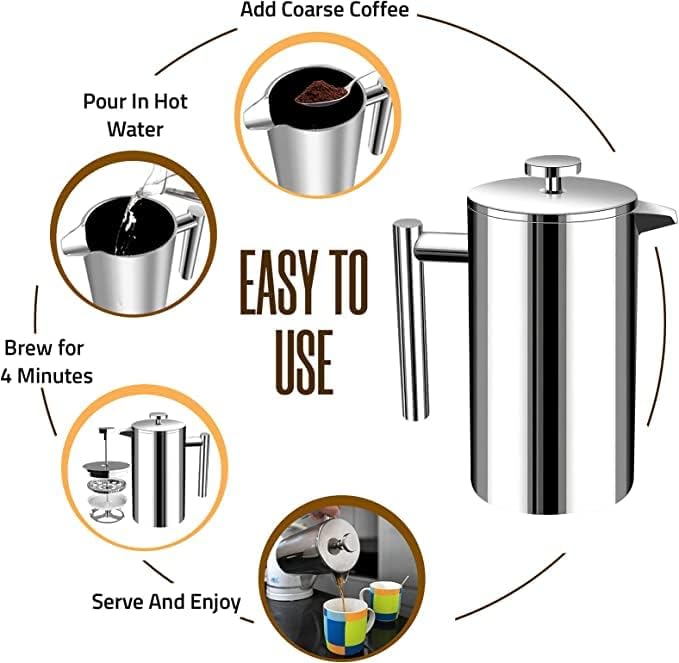 Add Coarse Coffee

Pour In Hot Water

EASY TO USE

Brew for 4 Minutes

Serve And Enjoy