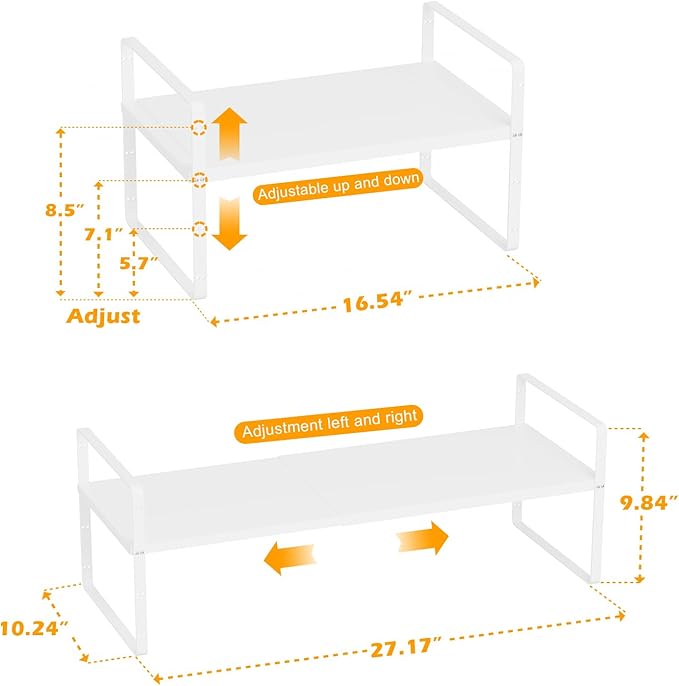 Adjustable up and down

8.5″

7.1″

5.7″

Adjust

16.54″

Adjustment left and right

9.84″

10.24″

27.17″