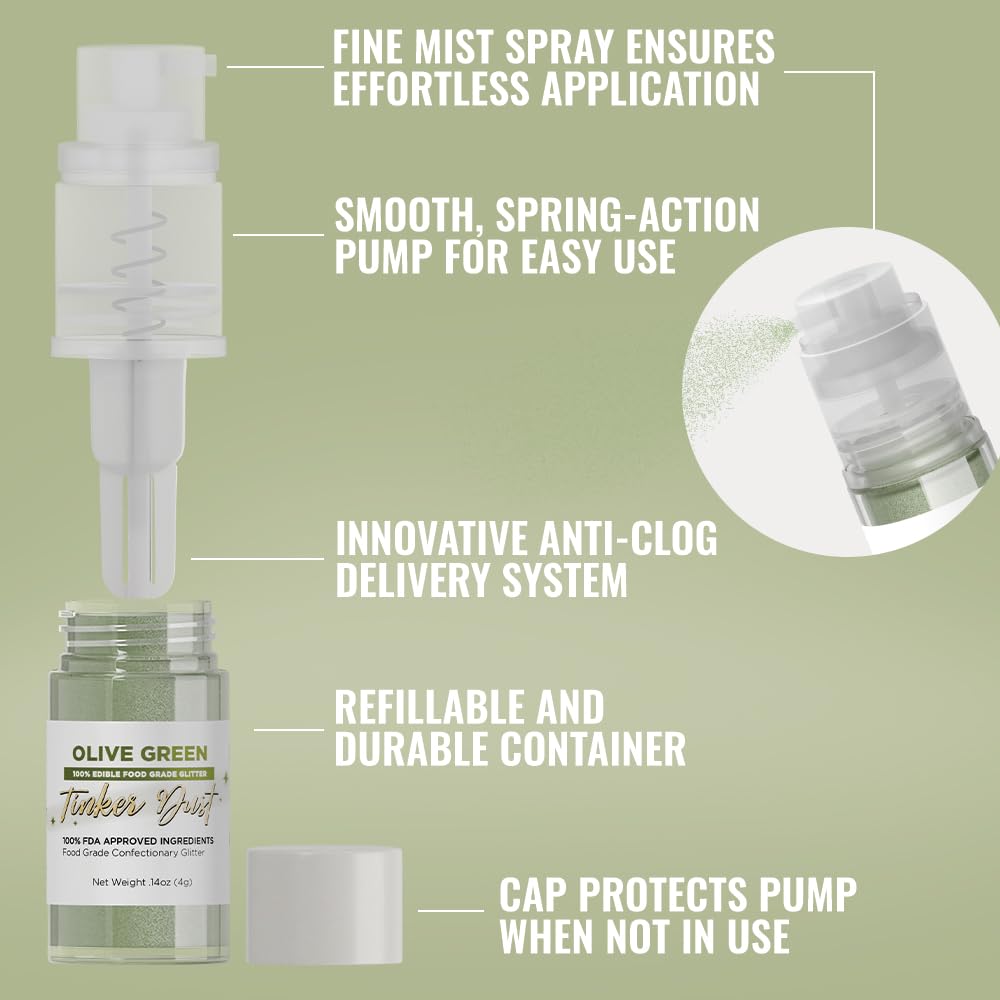 FINE MIST SPRAY ENSURES EFFORTLESS APPLICATION

SMOOTH, SPRING-ACTION PUMP FOR EASY USE

INNOVATIVE ANTI-CLOG DELIVERY SYSTEM

REFILLABLE AND DURABLE CONTAINER

CAP PROTECTS PUMP WHEN NOT IN USE

OLIVE GREEN
100% EDIBLE FOOD GRADE GLITTER
Tinker Dust
100% FDA APPROVED INGREDIENTS
Food Grade Confectionary Glitter
Net Weight .14oz (4g)