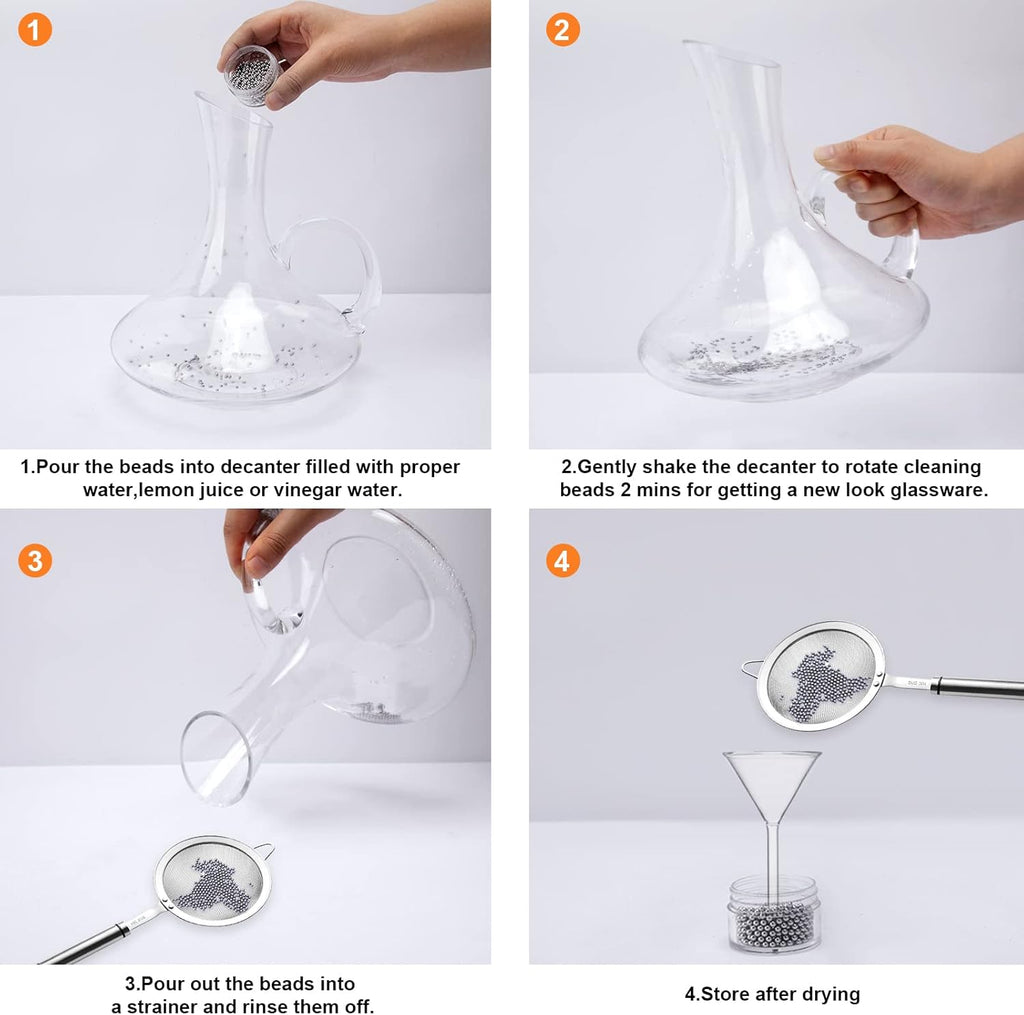 1

1.Pour the beads into decanter filled with proper water,lemon juice or vinegar water.

2

2.Gently shake the decanter to rotate cleaning beads 2 mins for getting a new look glassware.

3

3.Pour out the beads into a strainer and rinse them off.

4

4.Store after drying