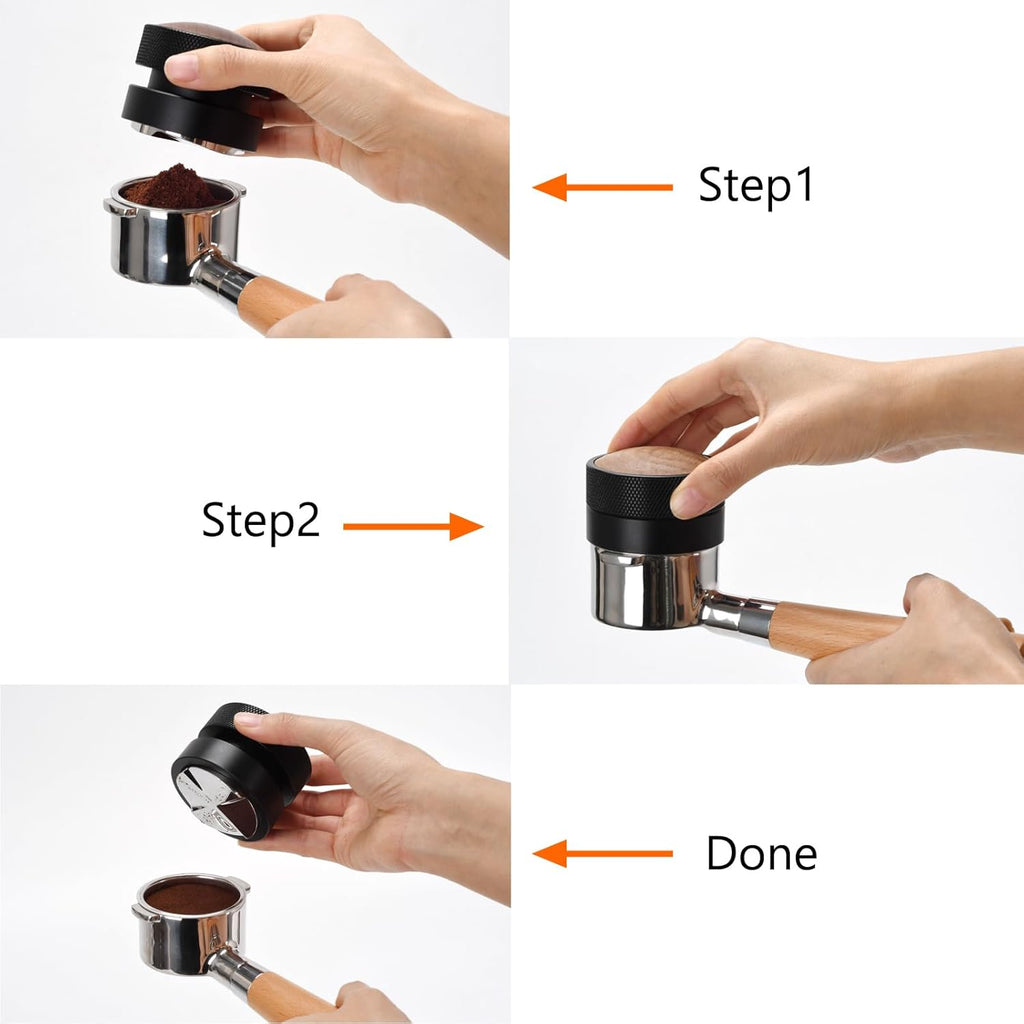 Step1

Step2

Done