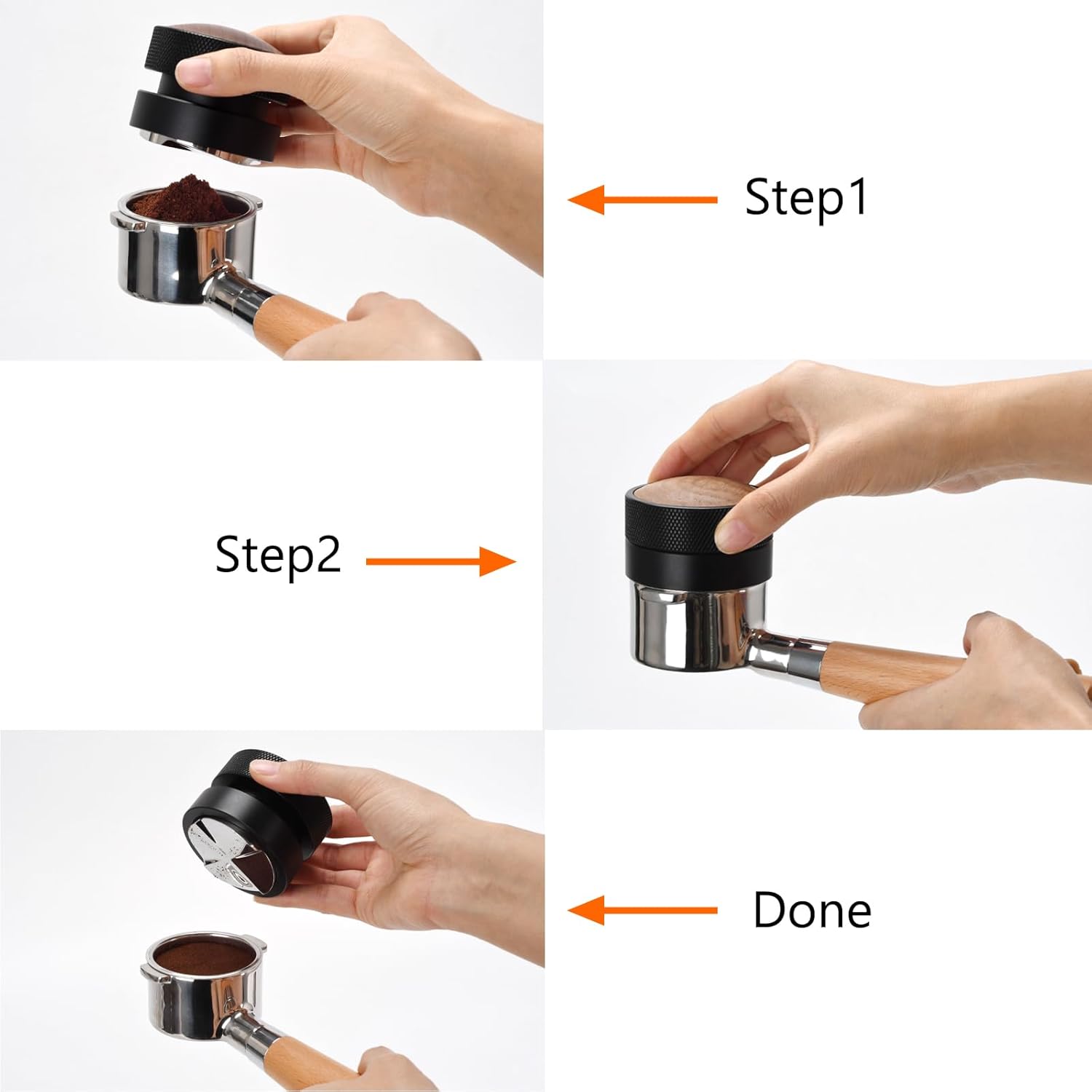 Step1

Step2

Done