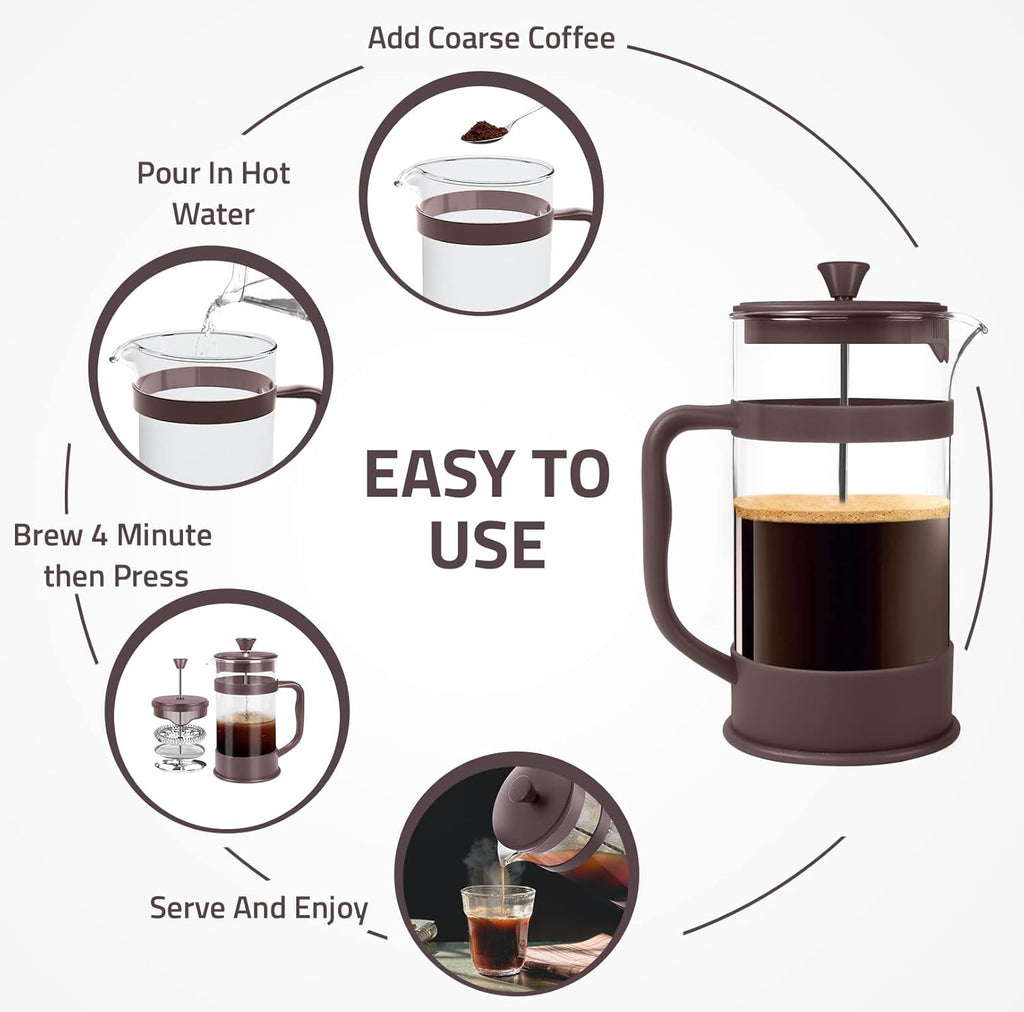 Add Coarse Coffee

Pour In Hot Water

EASY TO USE

Brew 4 Minute then Press

Serve And Enjoy