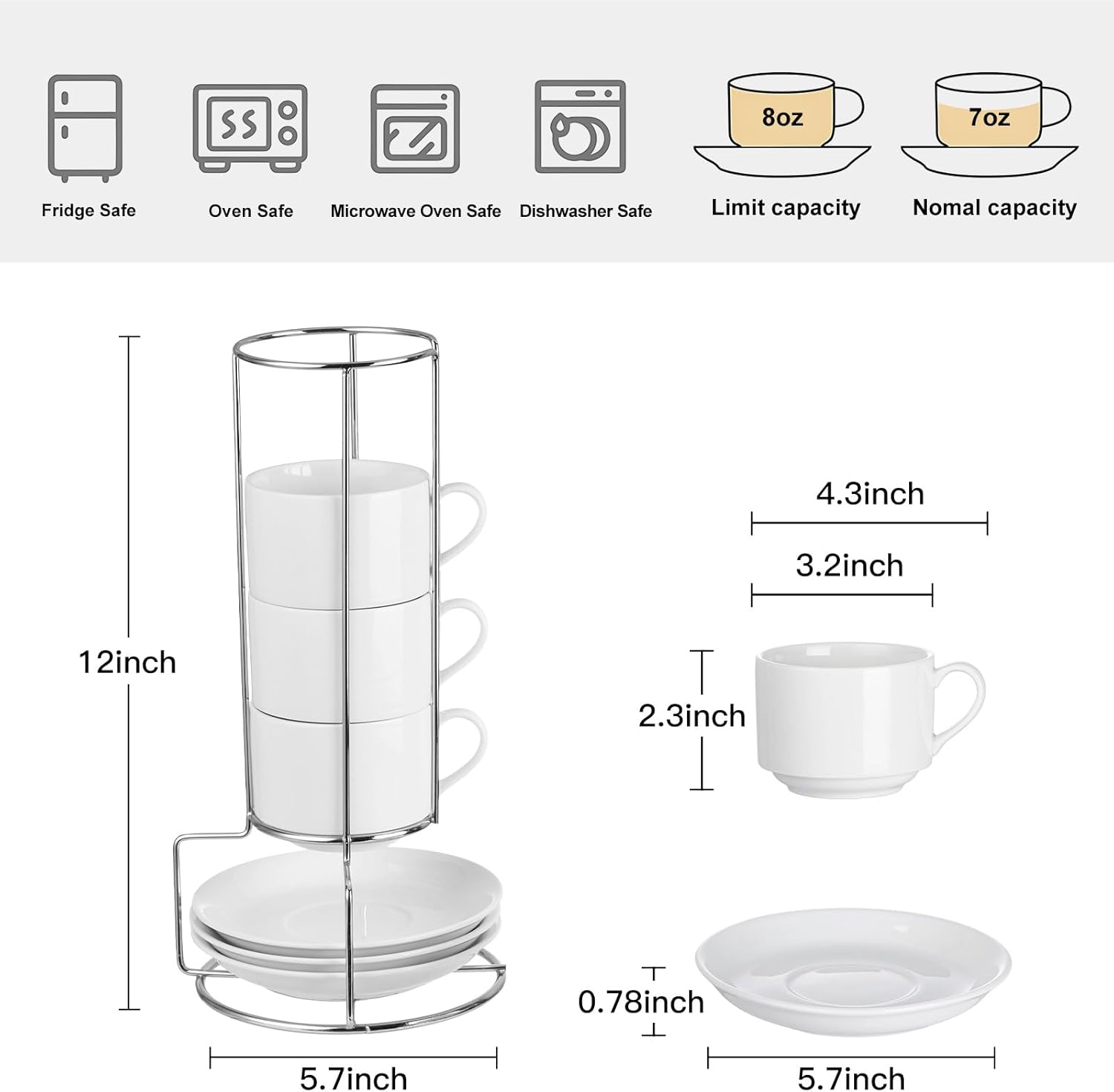 Fridge Safe

Oven Safe

Microwave Oven Safe

Dishwasher Safe

8oz

Limit capacity

7oz

Nomal capacity

12inch

5.7inch

4.3inch

3.2inch

2.3inch

0.78inch

5.7inch