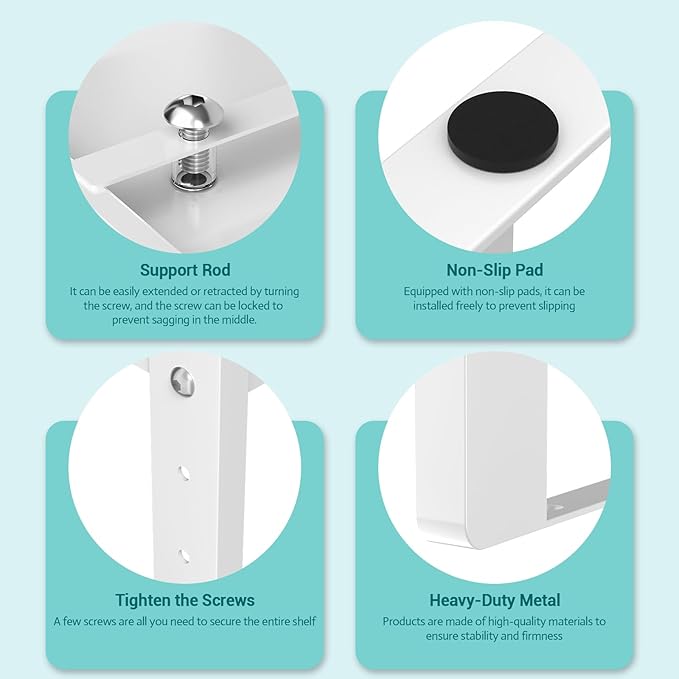 Support Rod
It can be easily extended or retracted by turning the screw, and the screw can be locked to prevent sagging in the middle.

Non-Slip Pad
Equipped with non-slip pads, it can be installed freely to prevent slipping

Tighten the Screws
A few screws are all you need to secure the entire shelf

Heavy-Duty Metal
Products are made of high-quality materials to ensure stability and firmness