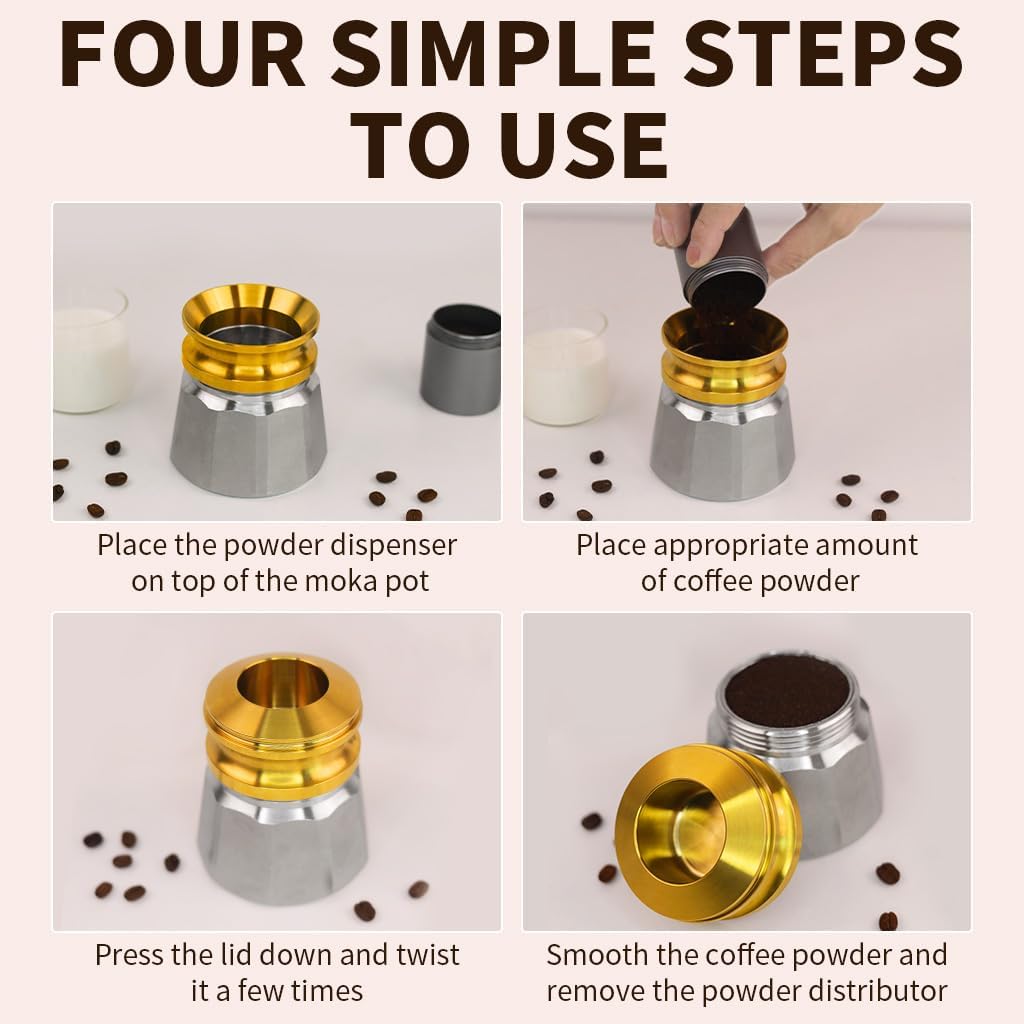 FOUR SIMPLE STEPS TO USE

Place the powder dispenser on top of the moka pot

Place appropriate amount of coffee powder

Press the lid down and twist it a few times

Smooth the coffee powder and remove the powder distributor