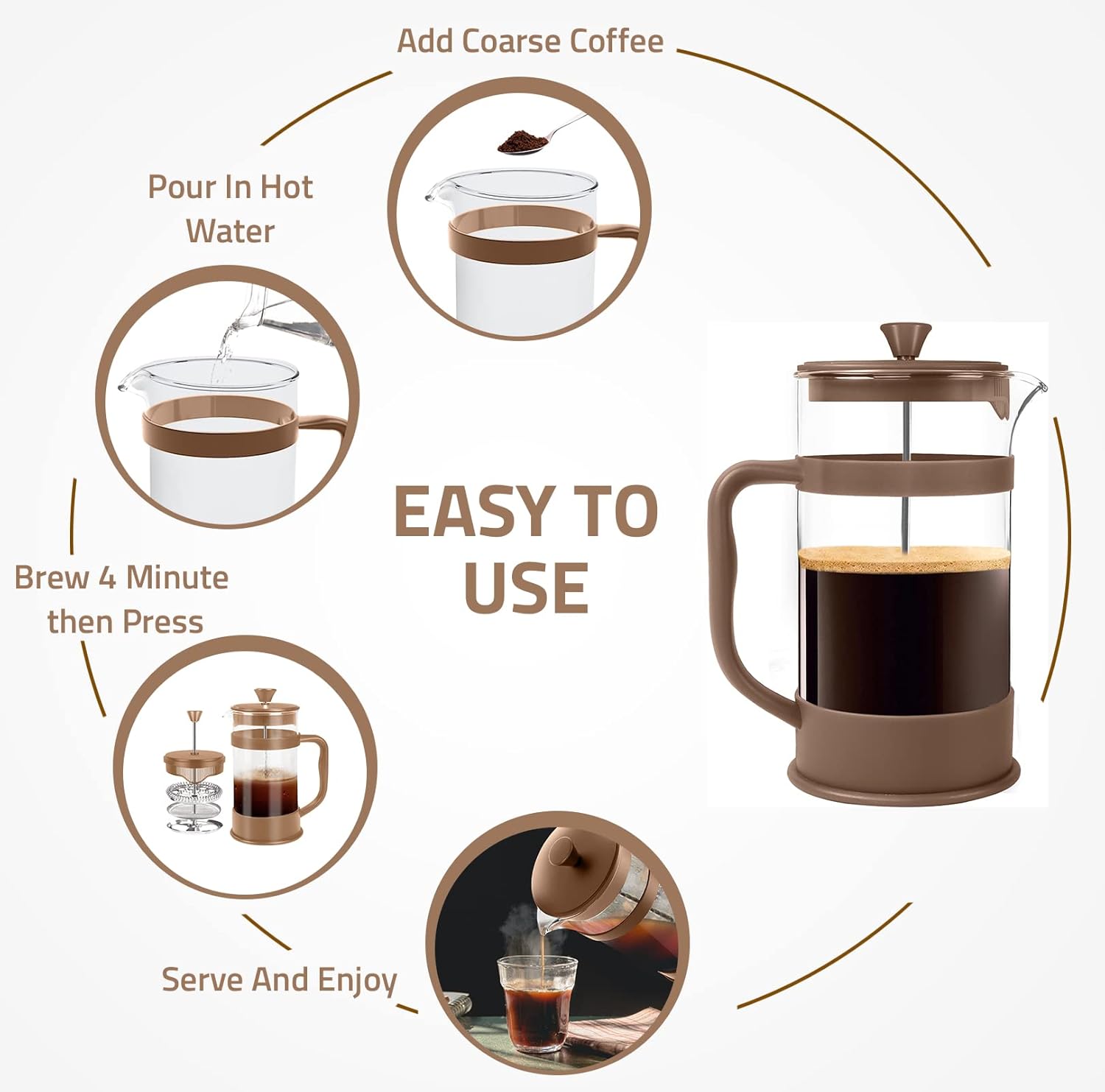 Add Coarse Coffee

Pour In Hot Water

EASY TO USE

Brew 4 Minute then Press

Serve And Enjoy