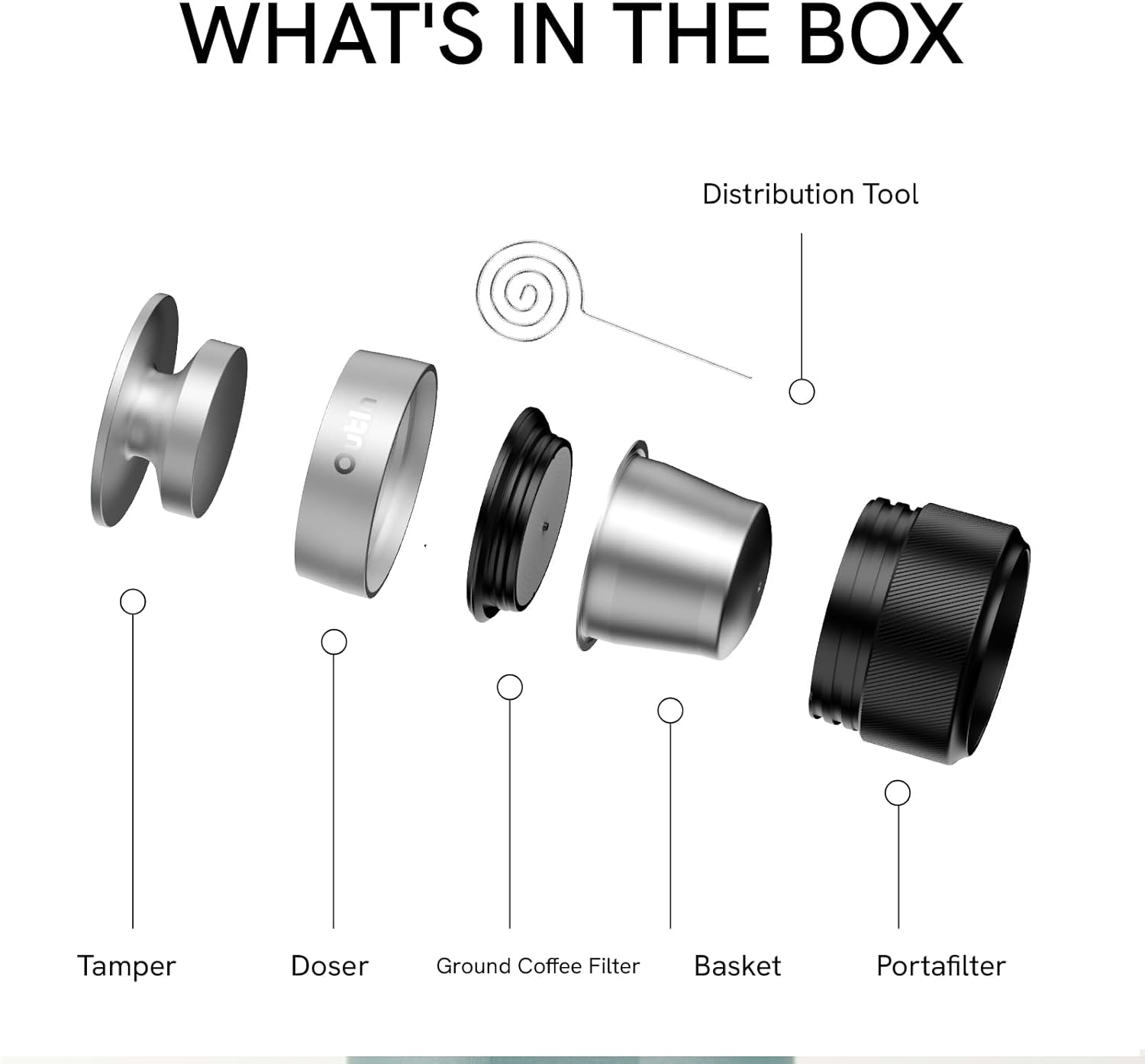 WHAT'S IN THE BOX

Distribution Tool

Outin

Tamper

Doser

Ground Coffee Filter

Basket

Portafilter