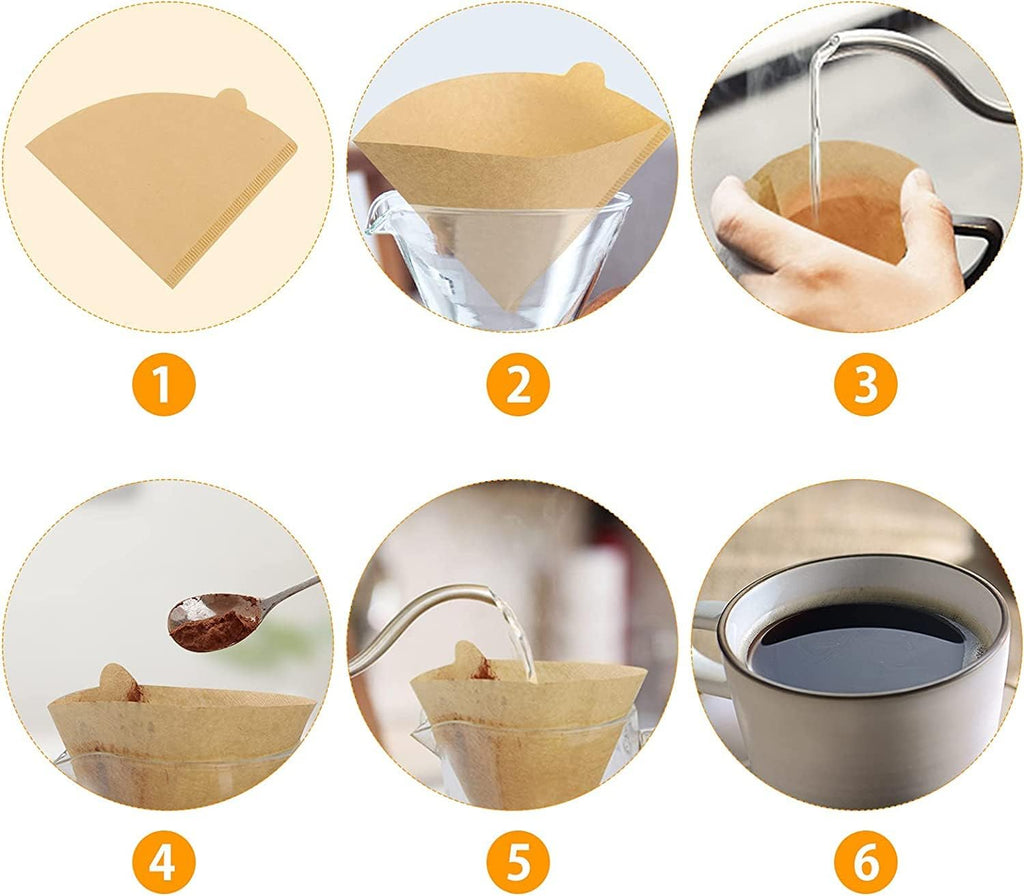 1

2

3

4

5

6