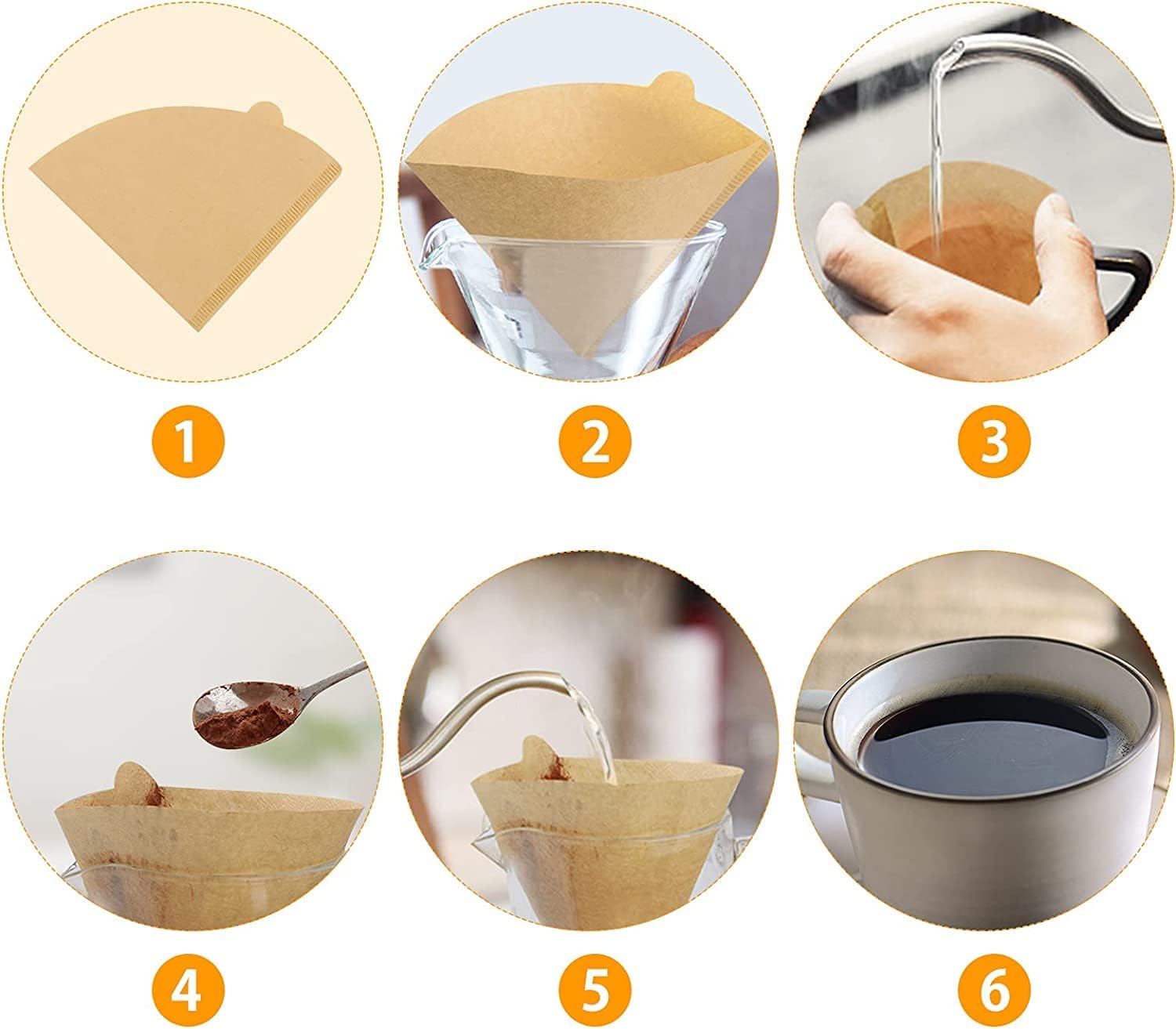 1

2

3

4

5

6