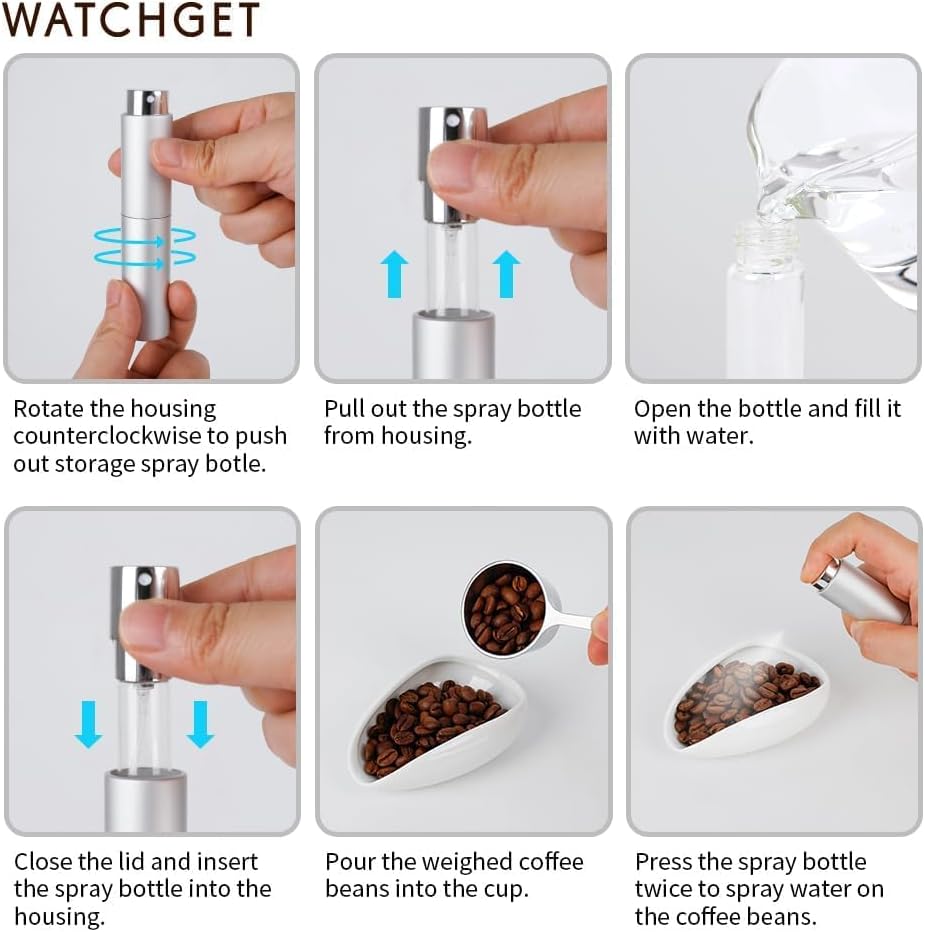 WATCHGET

Rotate the housing counterclockwise to push out storage spray botle.

Pull out the spray bottle from housing.

Open the bottle and fill it with water.

Close the lid and insert the spray bottle into the housing.

Pour the weighed coffee beans into the cup.

Press the spray bottle twice to spray water on the coffee beans.