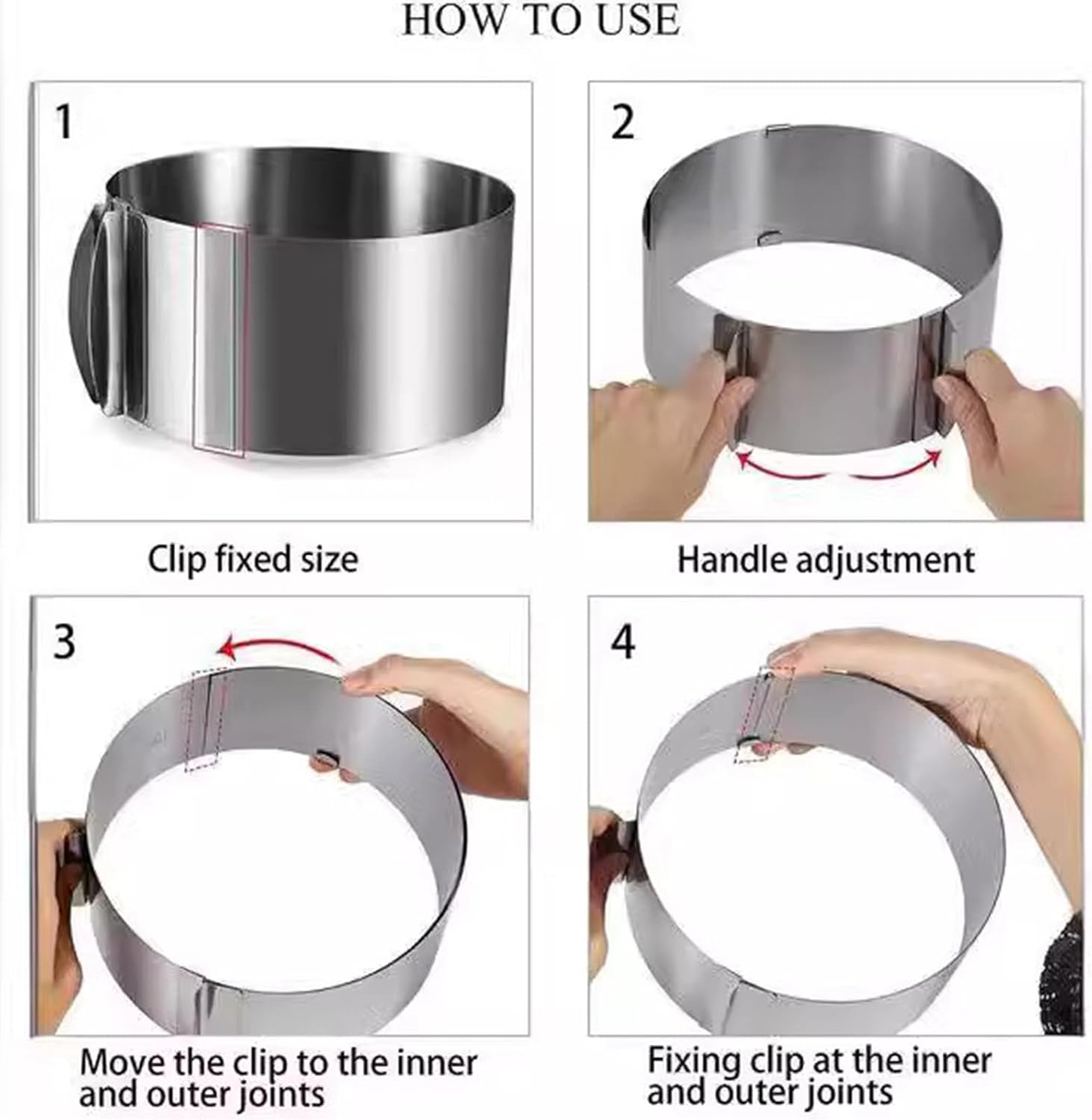 HOW TO USE

1

Clip fixed size

2

Handle adjustment

3

Move the clip to the inner and outer joints

4

Fixing clip at the inner and outer joints