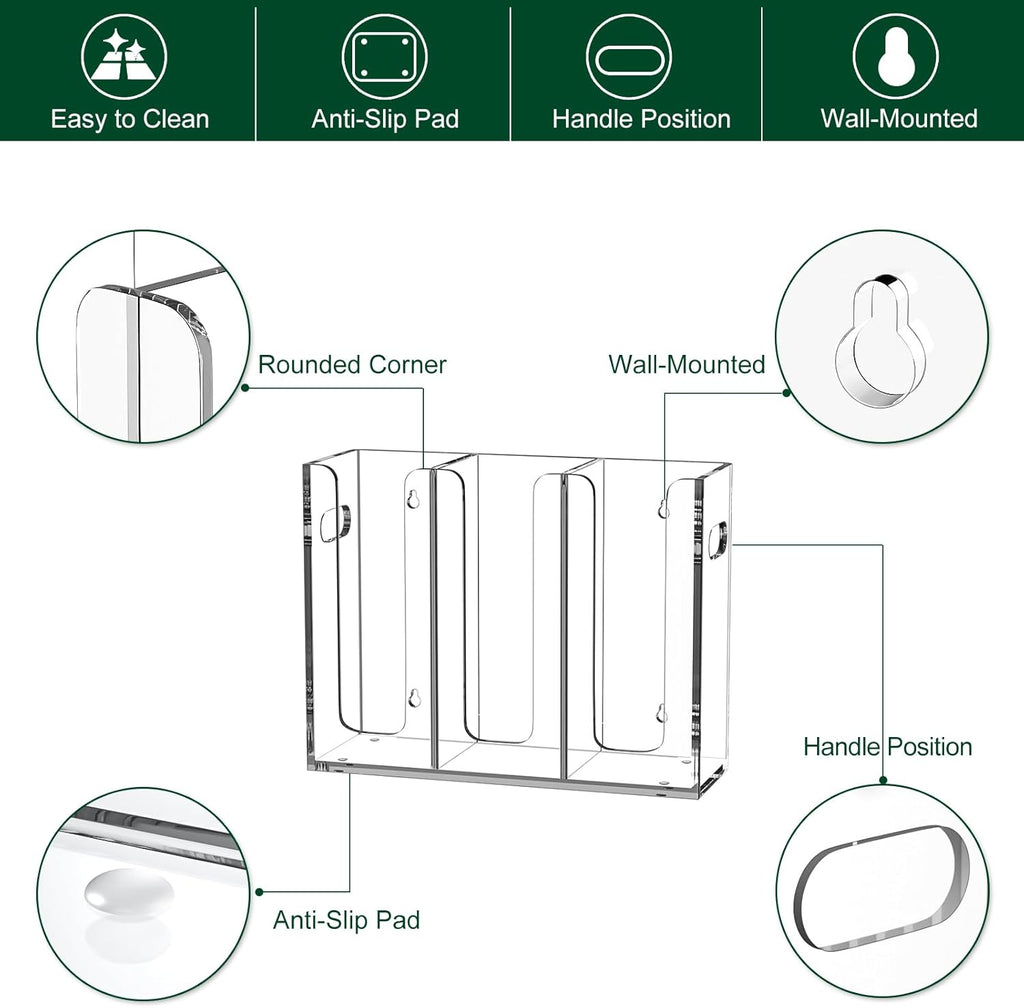 Easy to Clean
Anti-Slip Pad
Handle Position
Wall-Mounted

Rounded Corner
Wall-Mounted
Handle Position
Anti-Slip Pad