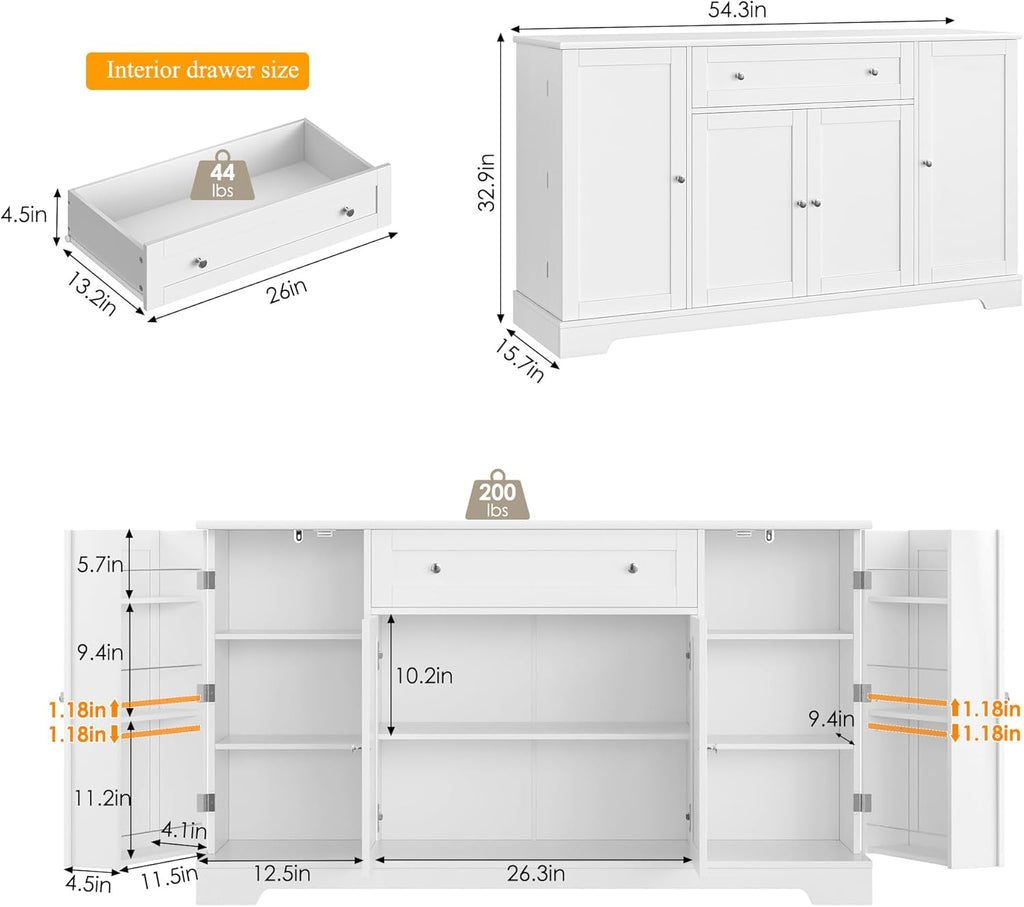 Interior drawer size

44 lbs

4.5in

13.2in

26in

54.3in

32.9in

15.7in

200 lbs

5.7in

9.4in

1.18in

1.18in

11.2in

4.1in

4.5in

11.5in

12.5in

10.2in

26.3in

9.4in

1.18in

1.18in