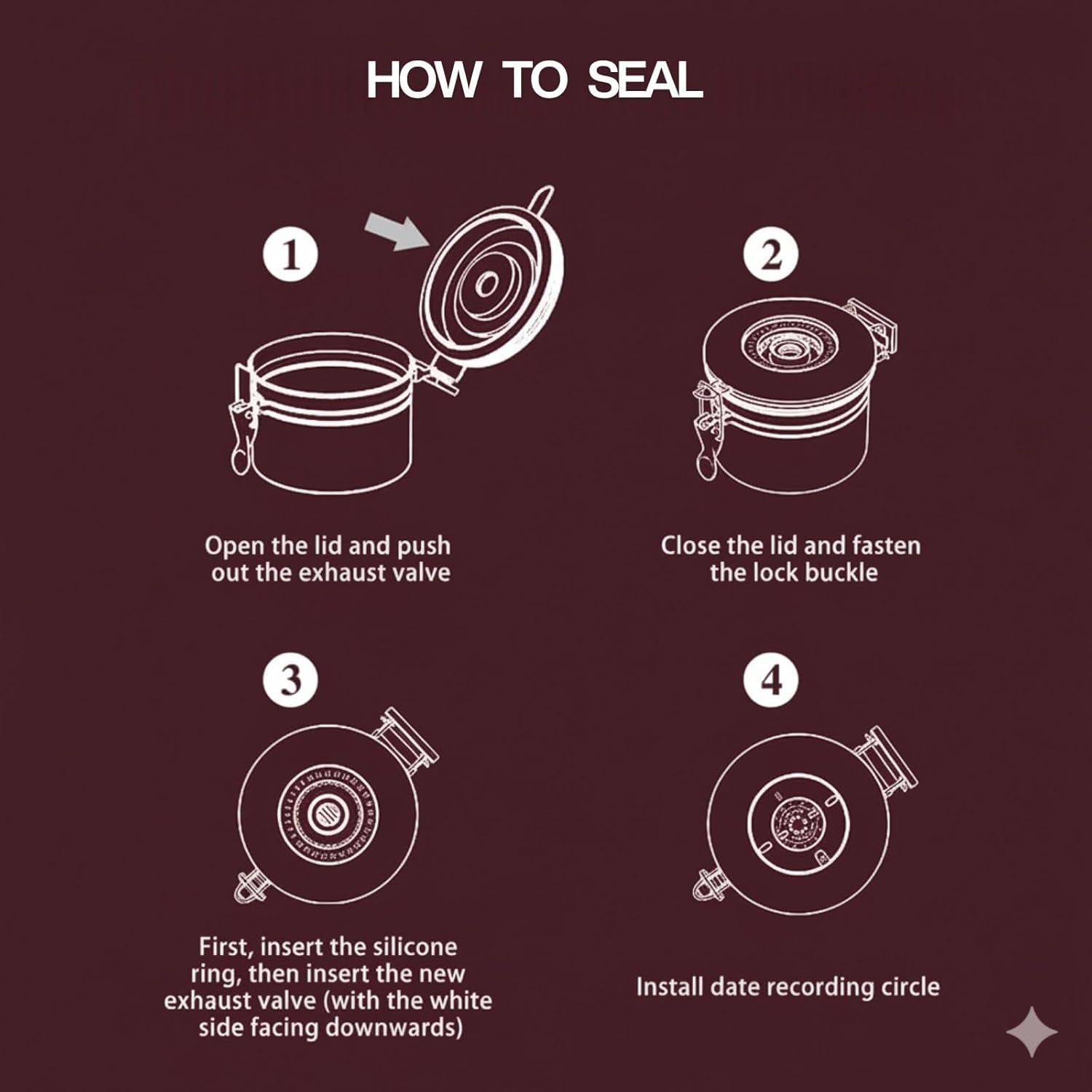 HOW TO SEAL

1

Open the lid and push out the exhaust valve

2

Close the lid and fasten the lock buckle

3

First, insert the silicone ring, then insert the new exhaust valve (with the white side facing downwards)

4

Install date recording circle