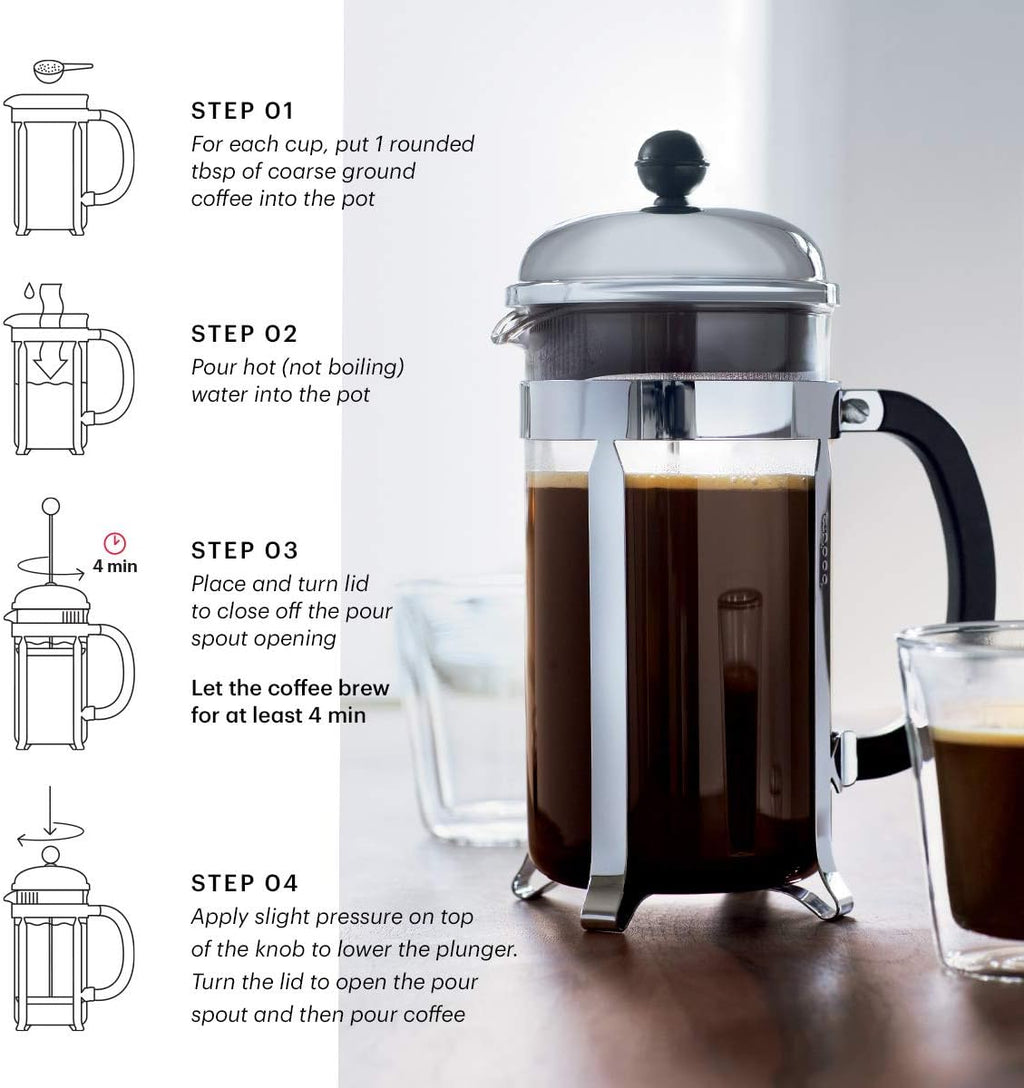 STEP 01
For each cup, put 1 rounded tbsp of coarse ground coffee into the pot

STEP 02
Pour hot (not boiling) water into the pot

4 min

STEP 03
Place and turn lid to close off the pour spout opening

Let the coffee brew for at least 4 min

STEP 04
Apply slight pressure on top of the knob to lower the plunger. Turn the lid to open the pour spout and then pour coffee

bodum