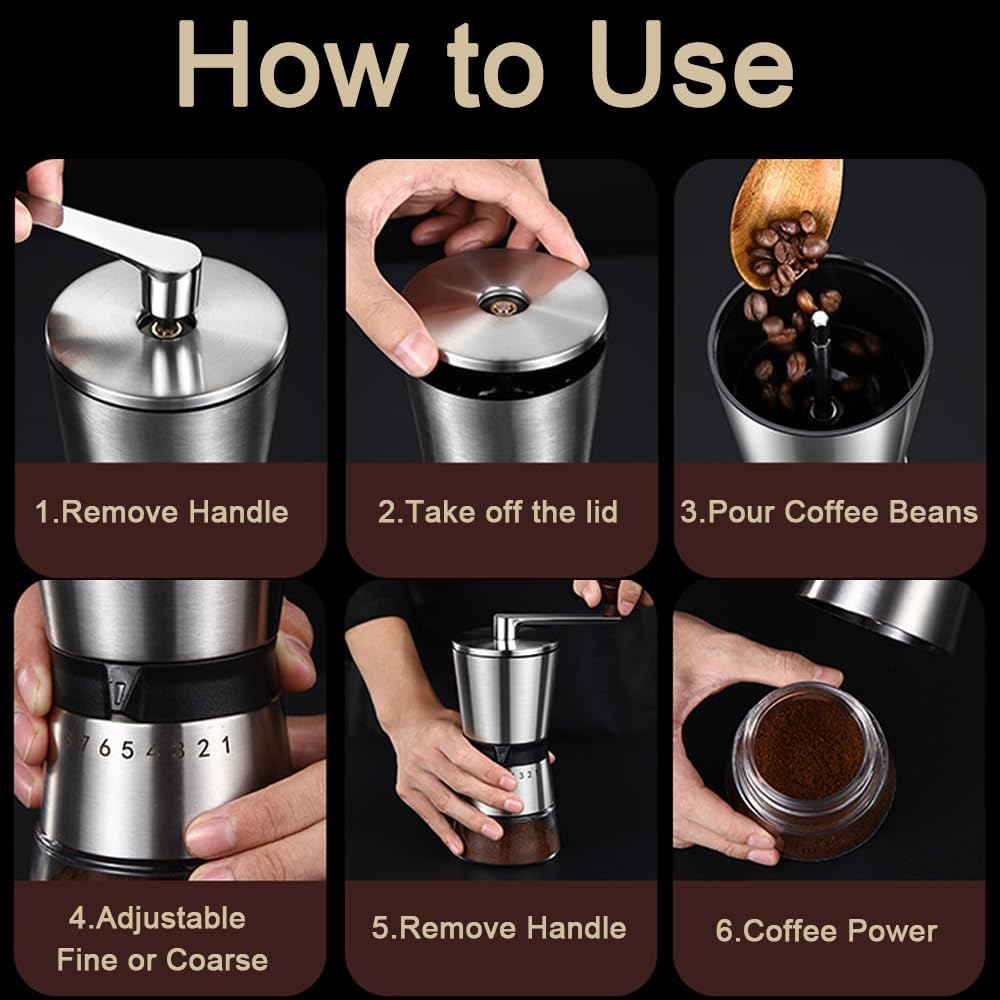 How to Use

1.Remove Handle

2.Take off the lid

3.Pour Coffee Beans

8 7 6 5 4 3 2 1

4.Adjustable Fine or Coarse

5.Remove Handle

6.Coffee Power