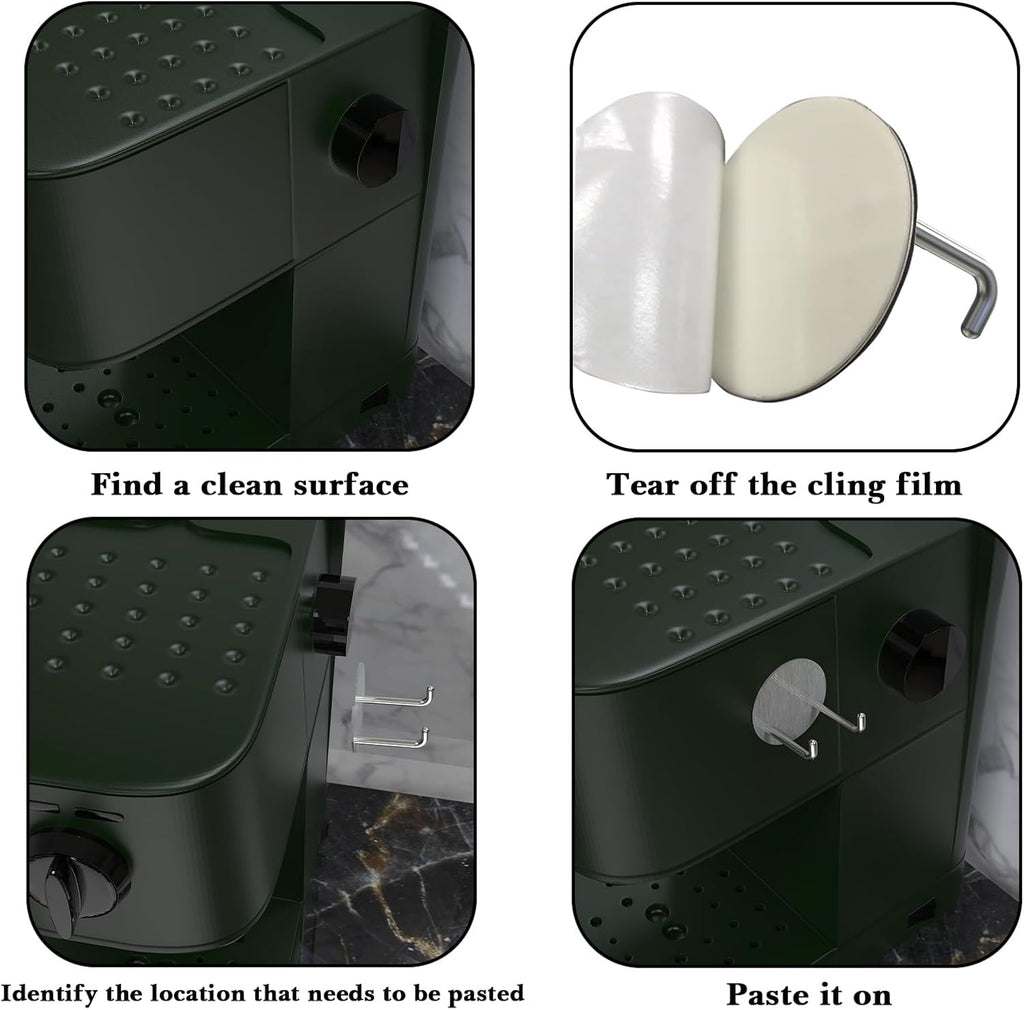 Find a clean surface

Tear off the cling film

Identify the location that needs to be pasted

Paste it on