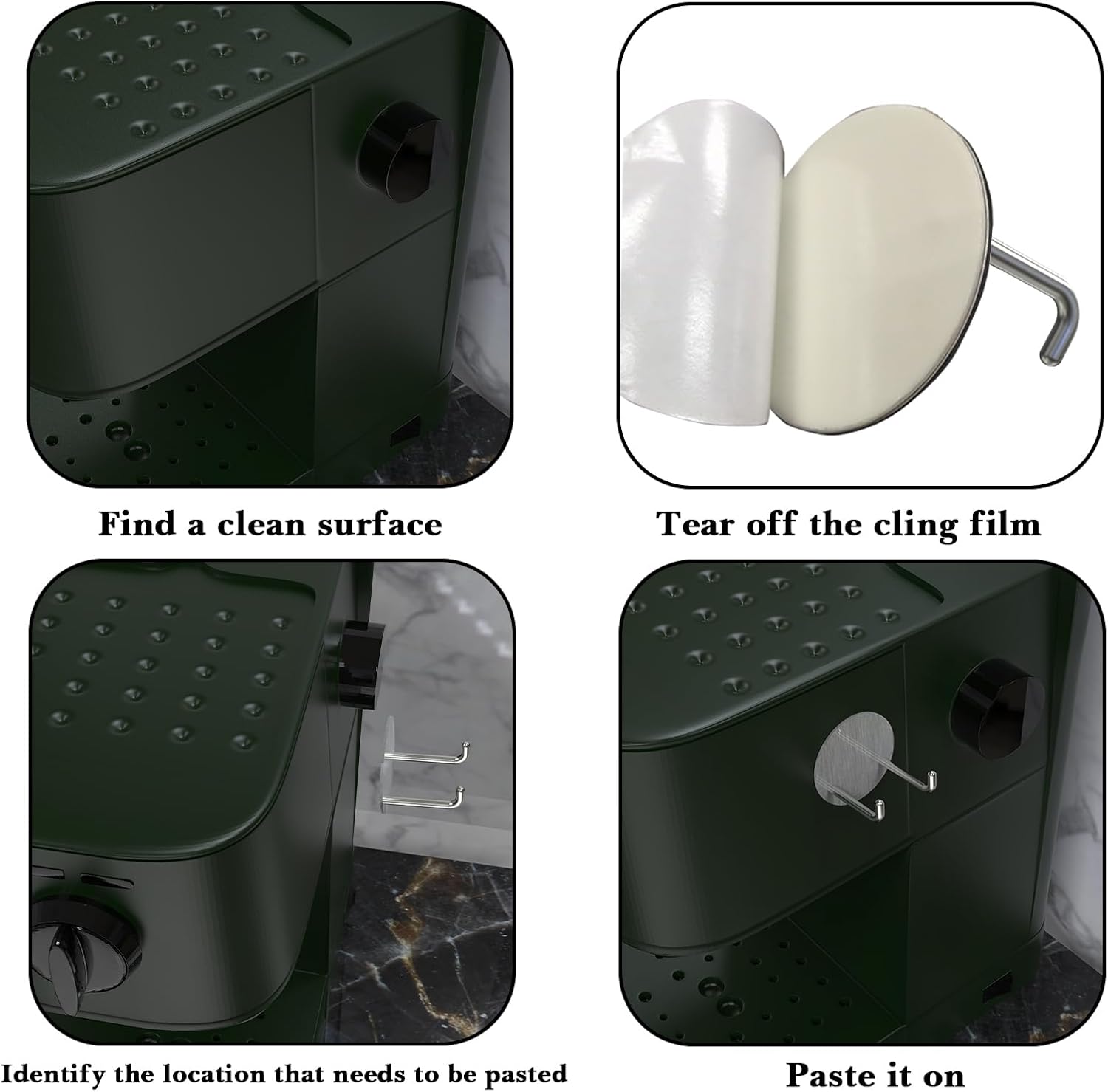 Find a clean surface

Tear off the cling film

Identify the location that needs to be pasted

Paste it on