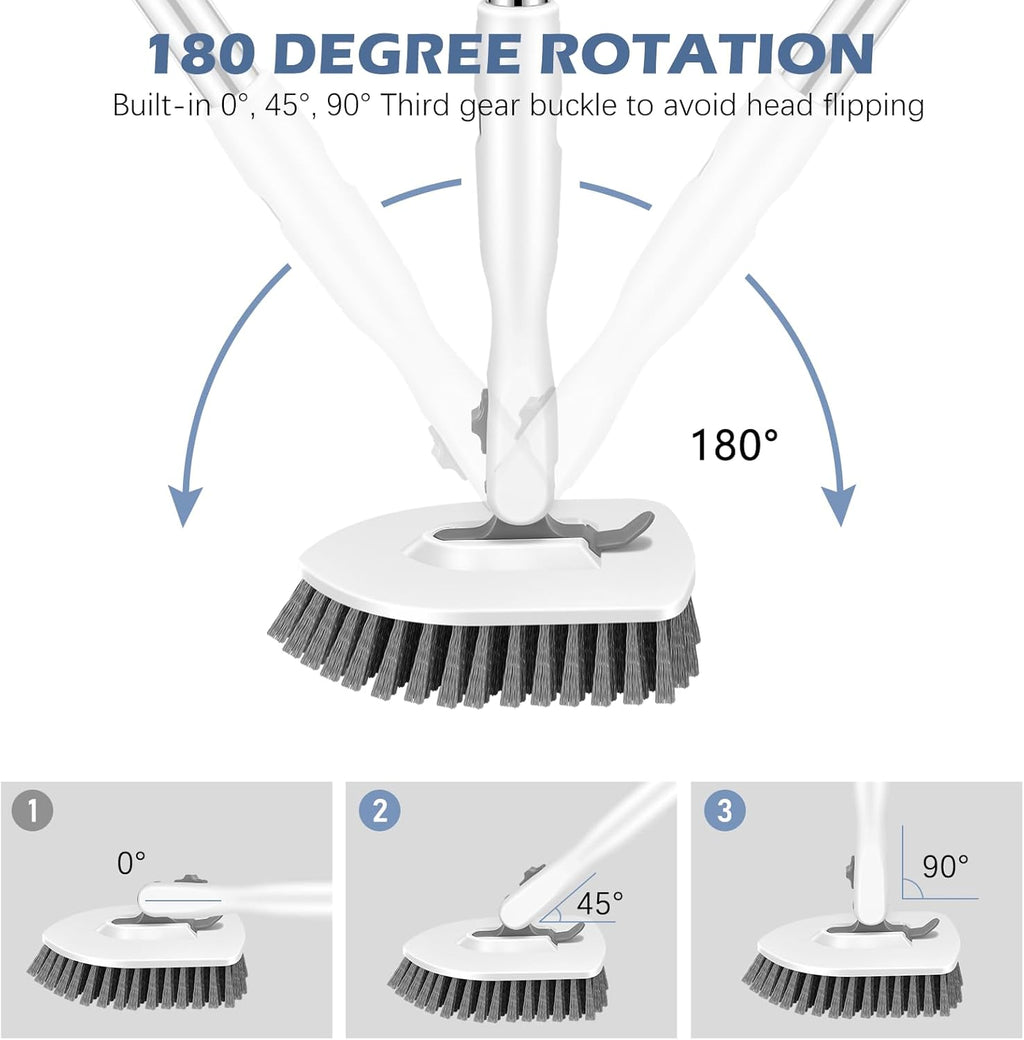 180 DEGREE ROTATION
Built-in 0°, 45°, 90° Third gear buckle to avoid head flipping

180°

1
0°

2
45°

3
90°