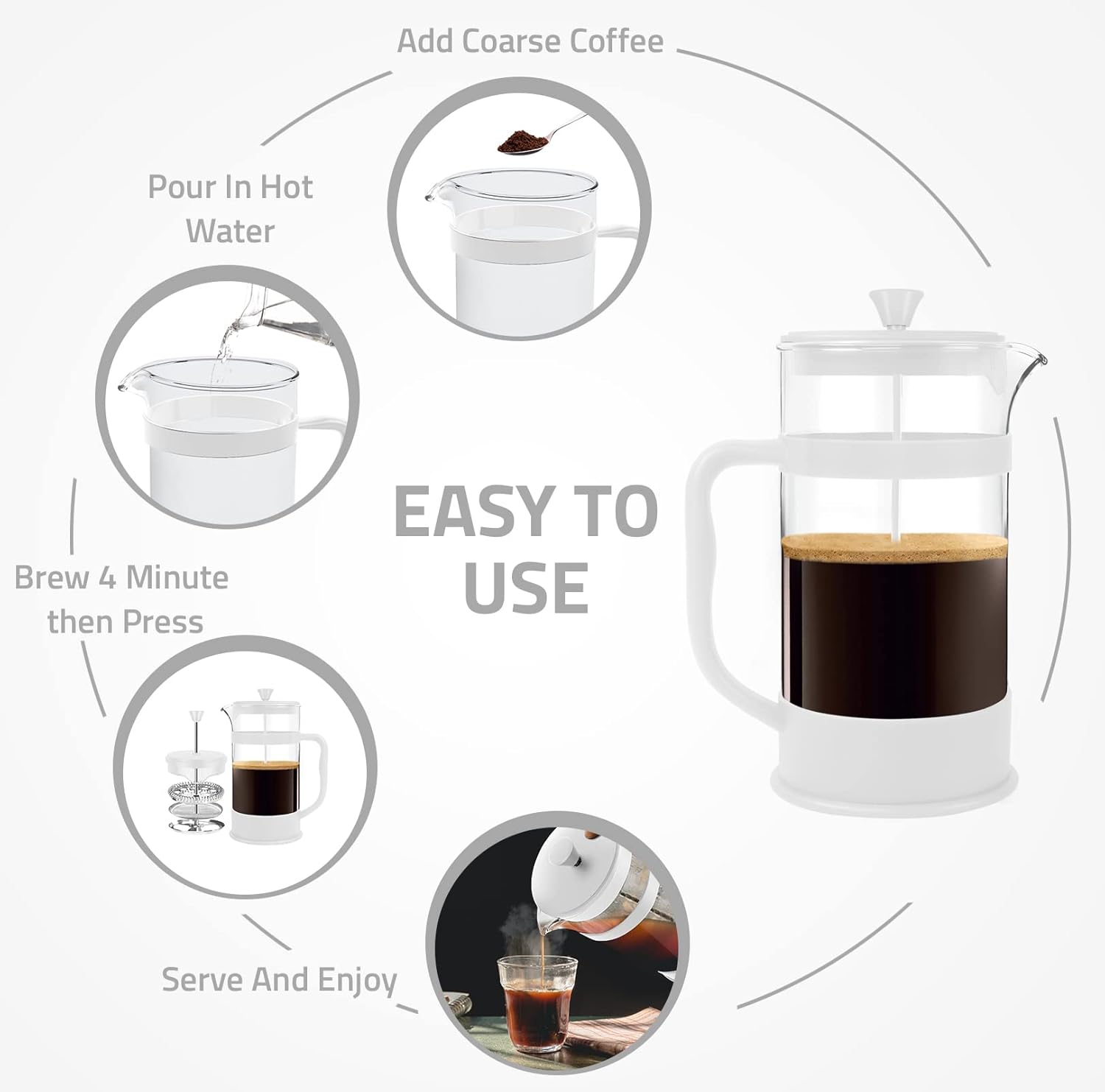 Add Coarse Coffee

Pour In Hot Water

EASY TO USE

Brew 4 Minute then Press

Serve And Enjoy