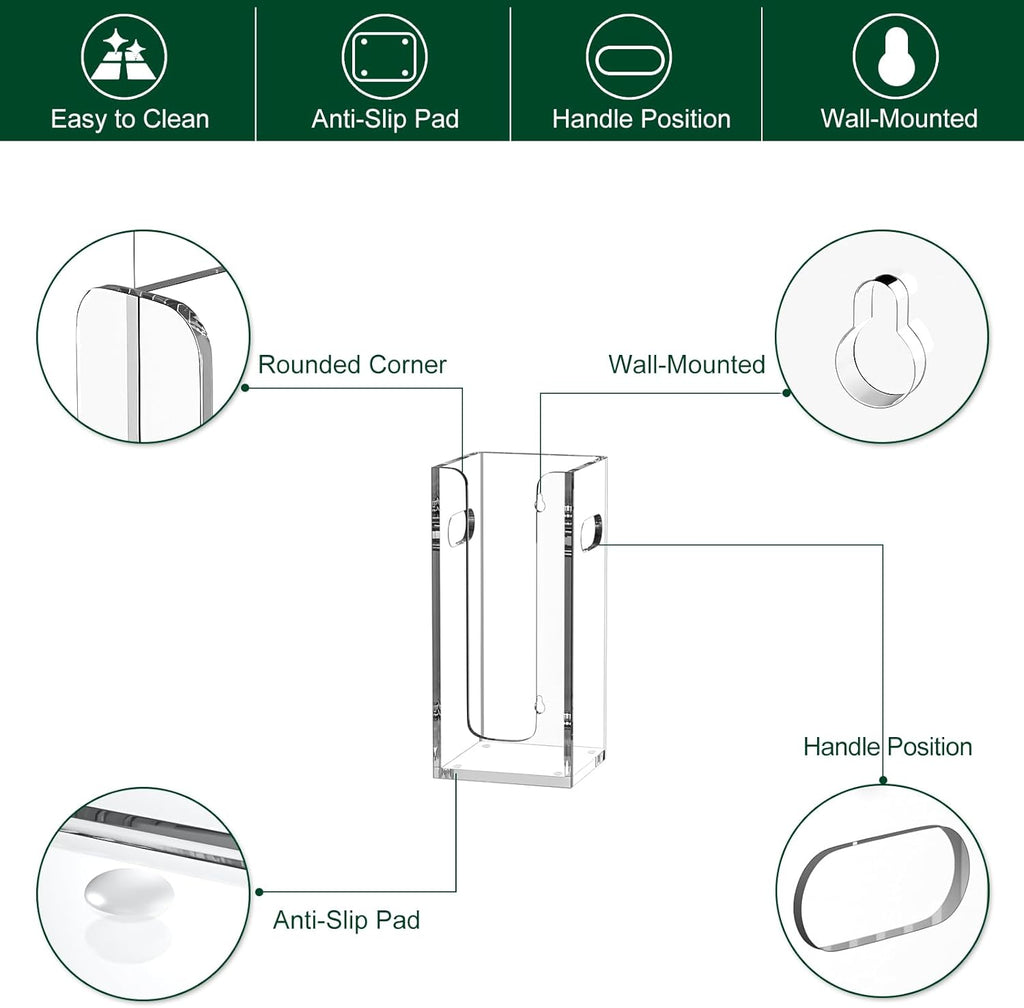 Easy to Clean

Anti-Slip Pad

Handle Position

Wall-Mounted

Rounded Corner

Wall-Mounted

Handle Position

Anti-Slip Pad