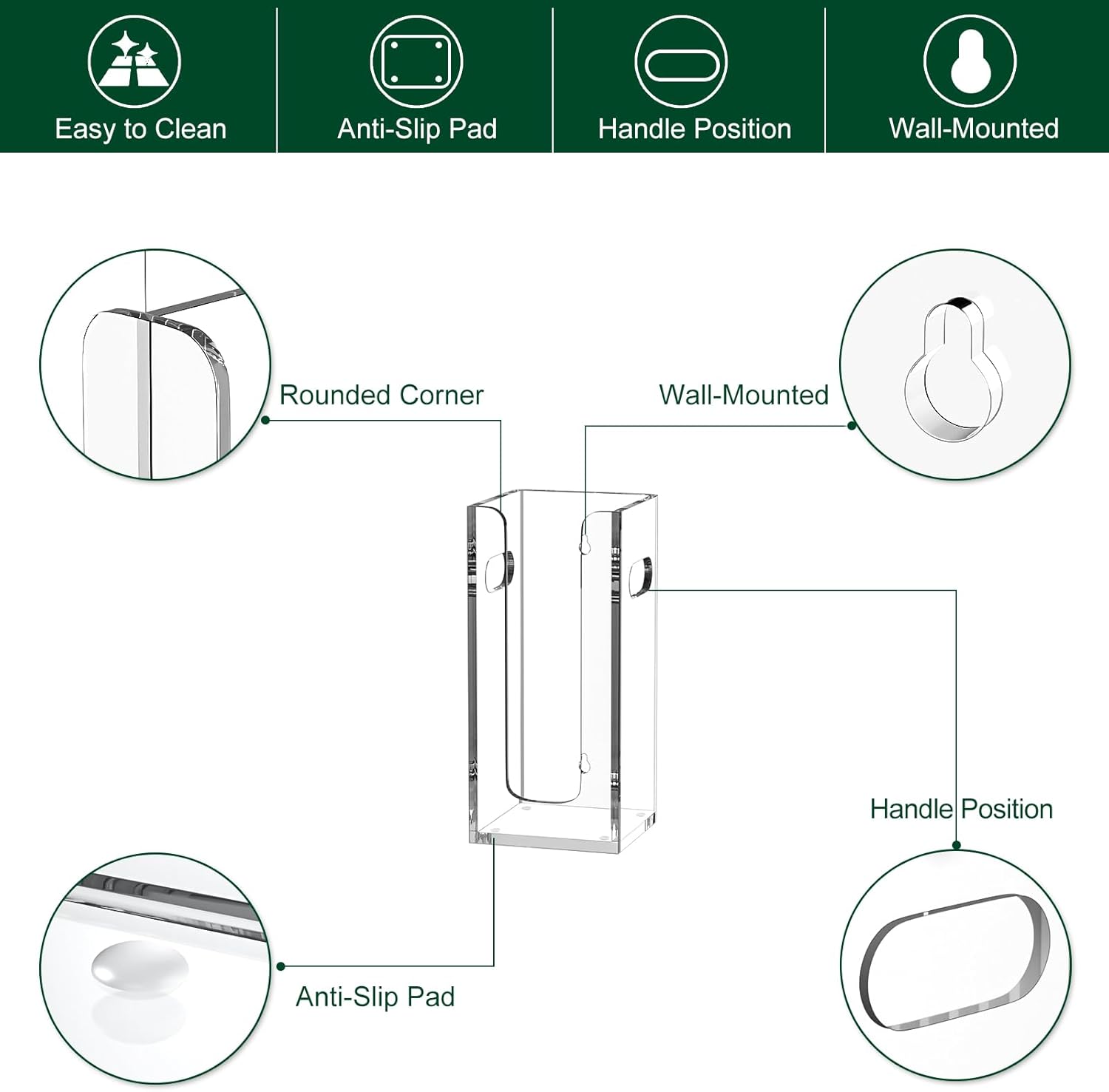 Easy to Clean

Anti-Slip Pad

Handle Position

Wall-Mounted

Rounded Corner

Wall-Mounted

Handle Position

Anti-Slip Pad