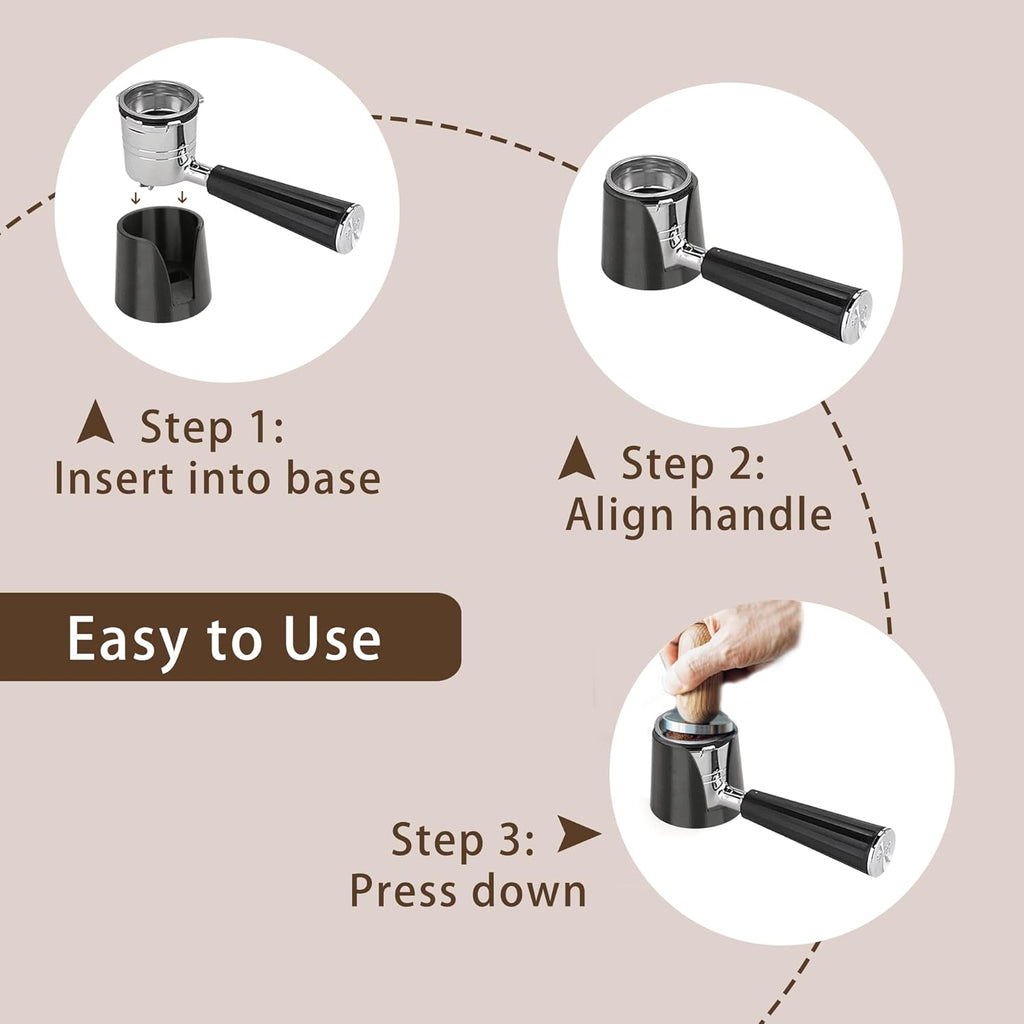 Step 1:
Insert into base

Step 2:
Align handle

Easy to Use

Step 3:
Press down