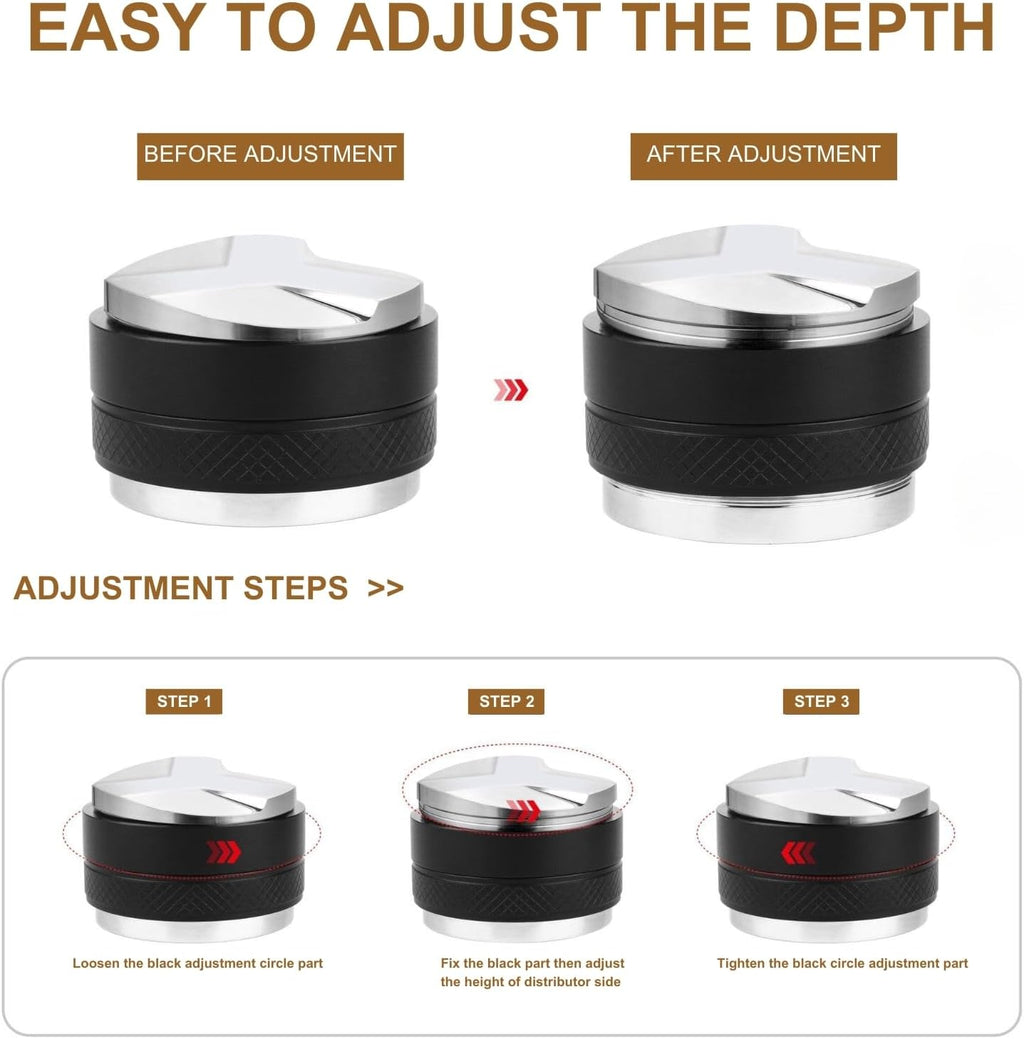 EASY TO ADJUST THE DEPTH

BEFORE ADJUSTMENT

AFTER ADJUSTMENT

ADJUSTMENT STEPS >>

STEP 1

Loosen the black adjustment circle part

STEP 2

Fix the black part then adjust the height of distributor side

STEP 3

Tighten the black circle adjustment part