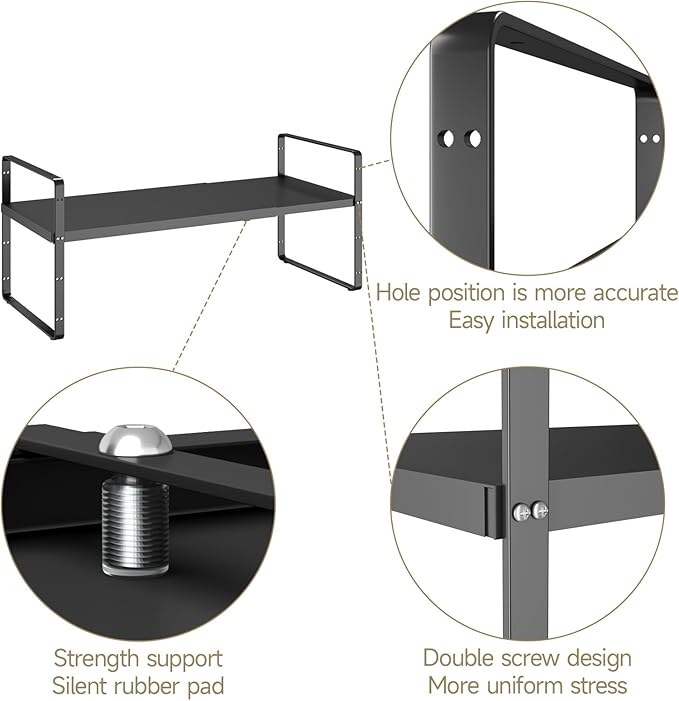 Hole position is more accurate
Easy installation

Strength support
Silent rubber pad

Double screw design
More uniform stress