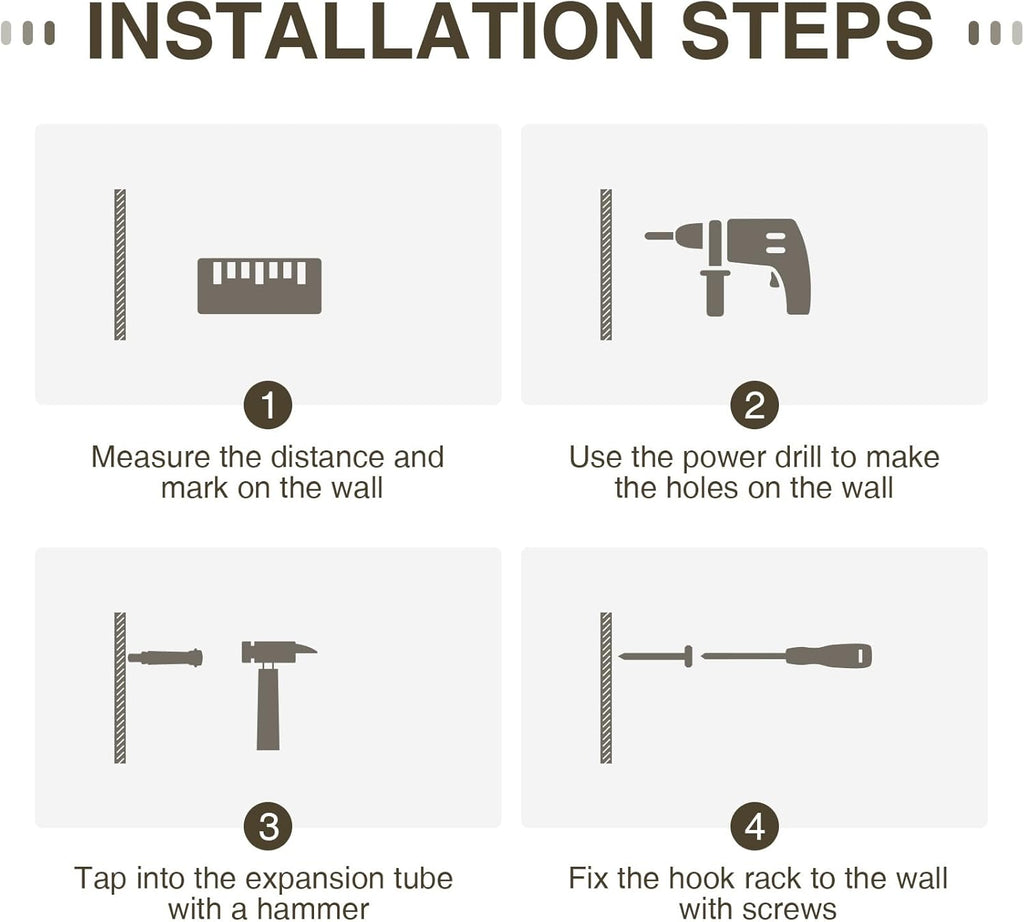 INSTALLATION STEPS

1

Measure the distance and mark on the wall

2

Use the power drill to make the holes on the wall

3

Tap into the expansion tube with a hammer

4

Fix the hook rack to the wall with screws