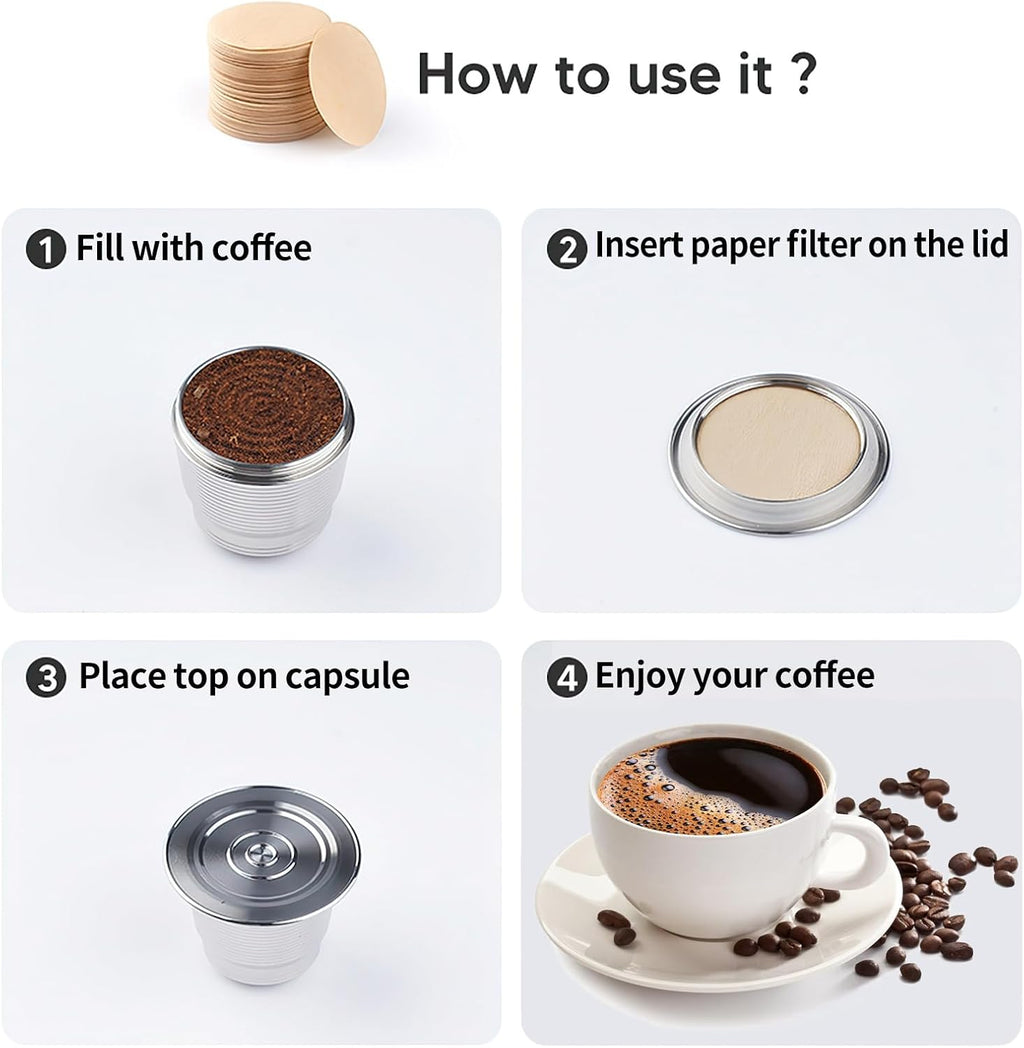 How to use it ?

1 Fill with coffee

2 Insert paper filter on the lid

3 Place top on capsule

4 Enjoy your coffee