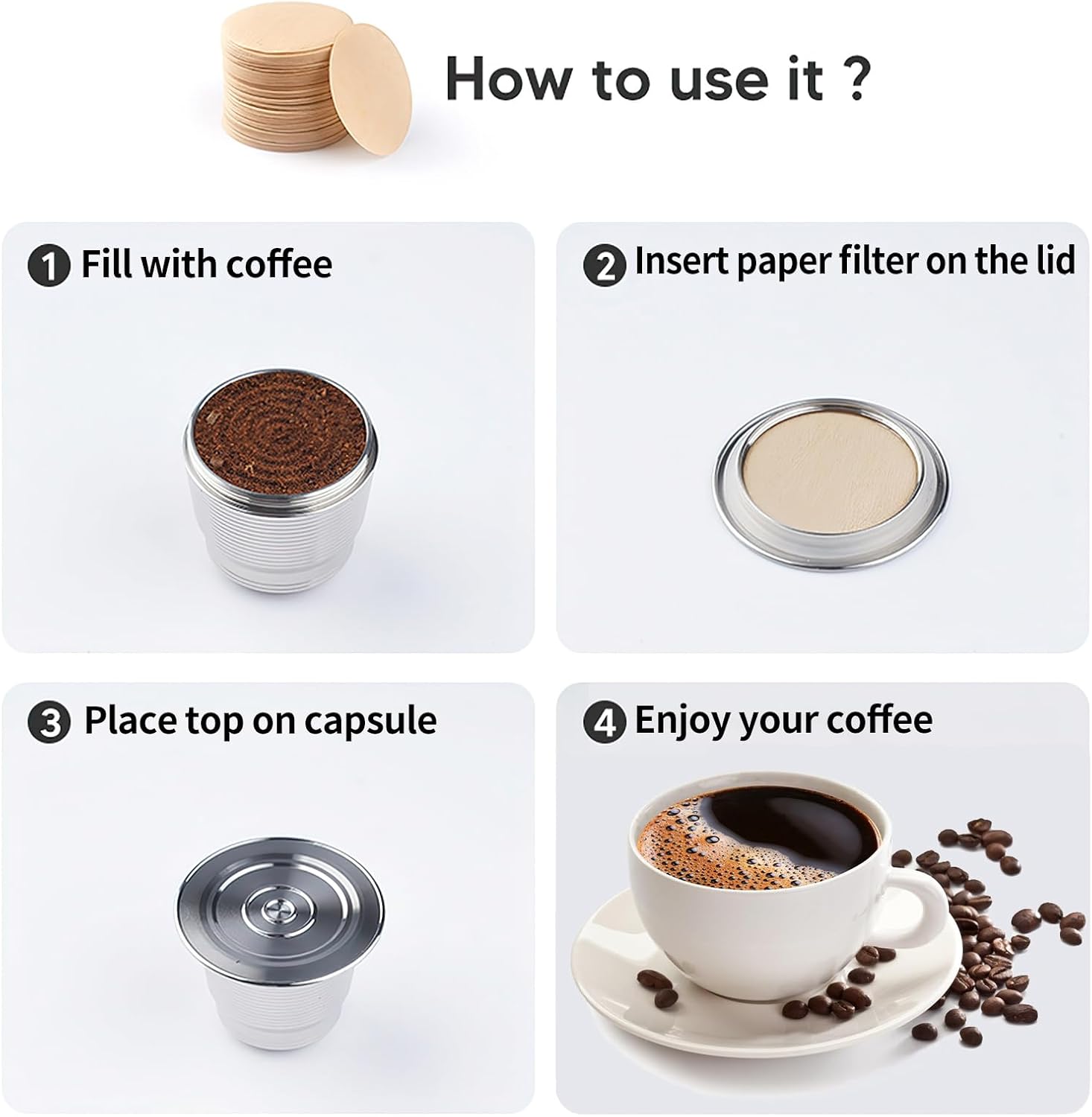 How to use it ?

1 Fill with coffee

2 Insert paper filter on the lid

3 Place top on capsule

4 Enjoy your coffee