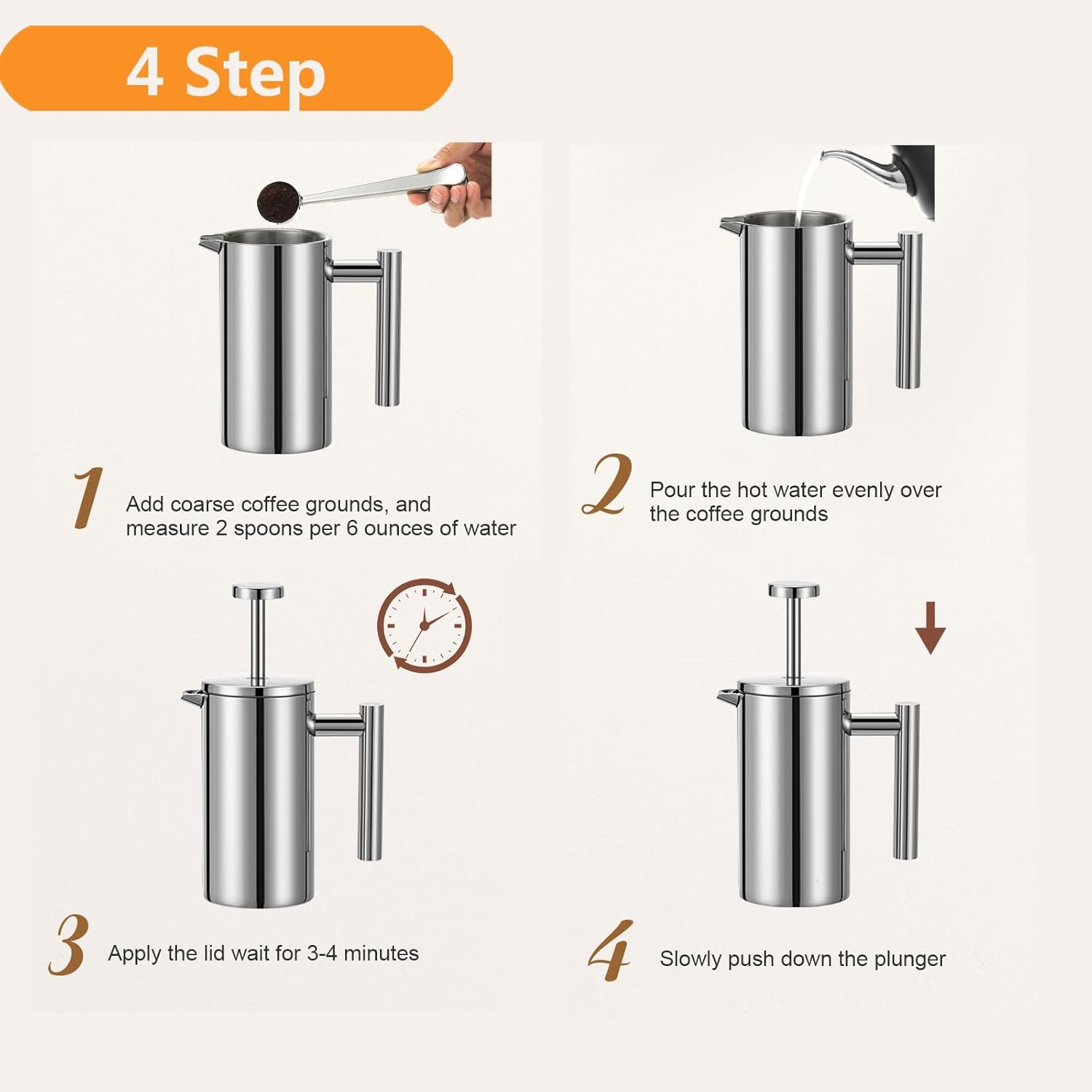 4 Step

1 Add coarse coffee grounds, and measure 2 spoons per 6 ounces of water

2 Pour the hot water evenly over the coffee grounds

3 Apply the lid wait for 3-4 minutes

4 Slowly push down the plunger