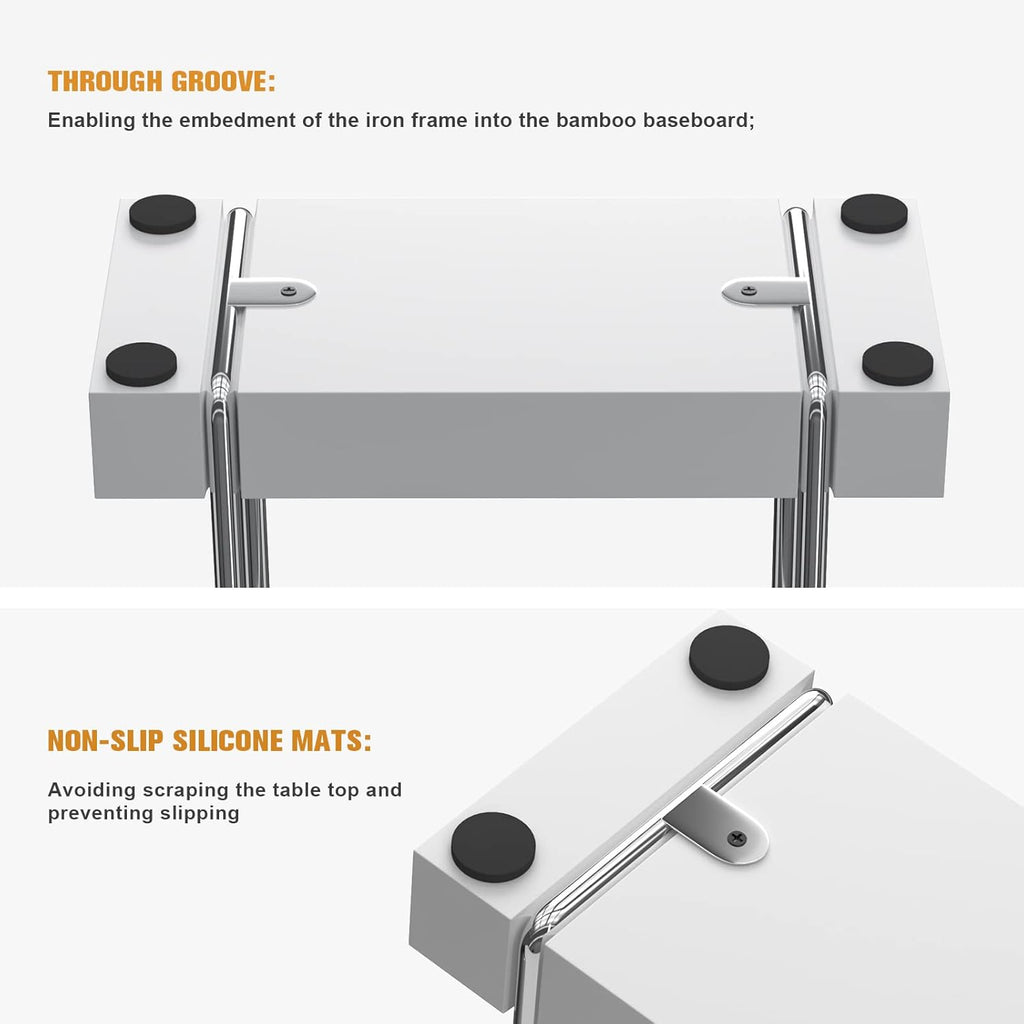 THROUGH GROOVE:

Enabling the embedment of the iron frame into the bamboo baseboard;

NON-SLIP SILICONE MATS:

Avoiding scraping the table top and preventing slipping