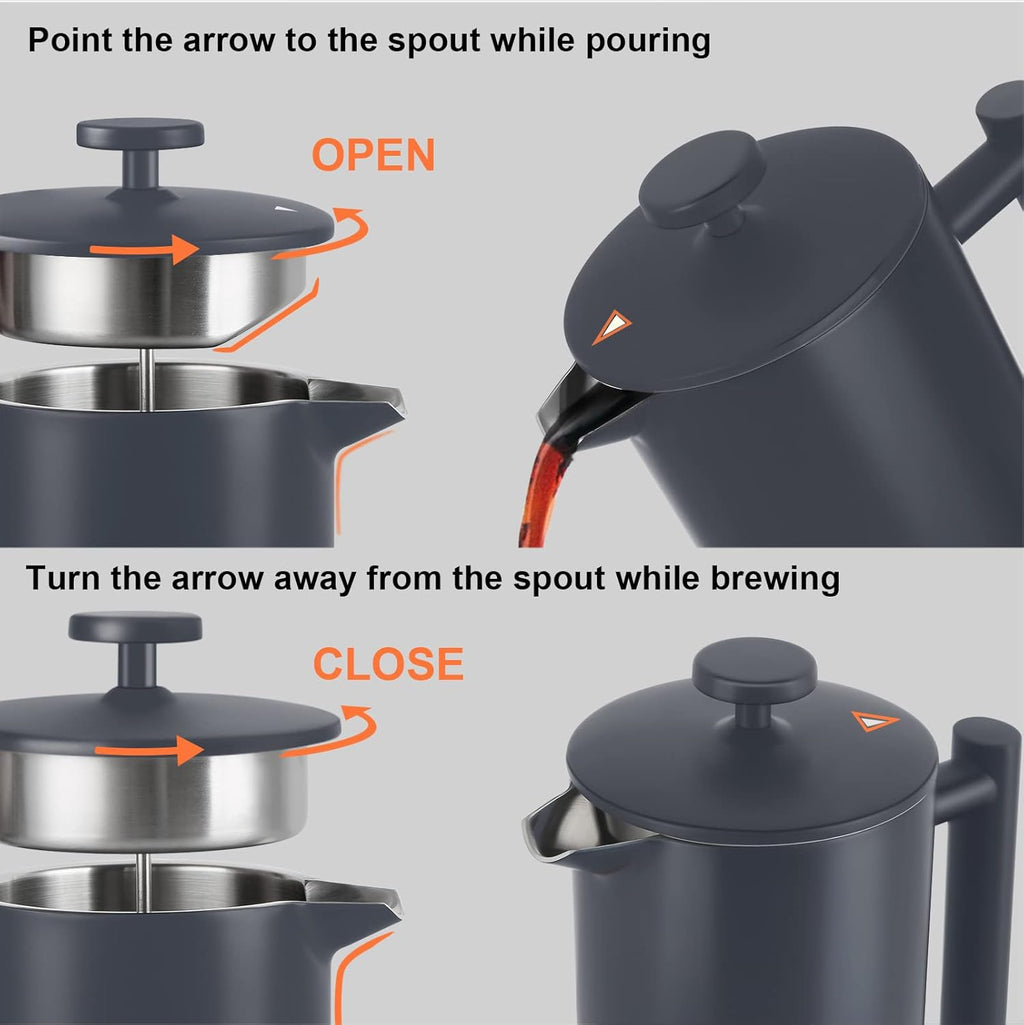 Point the arrow to the spout while pouring

OPEN

Turn the arrow away from the spout while brewing

CLOSE