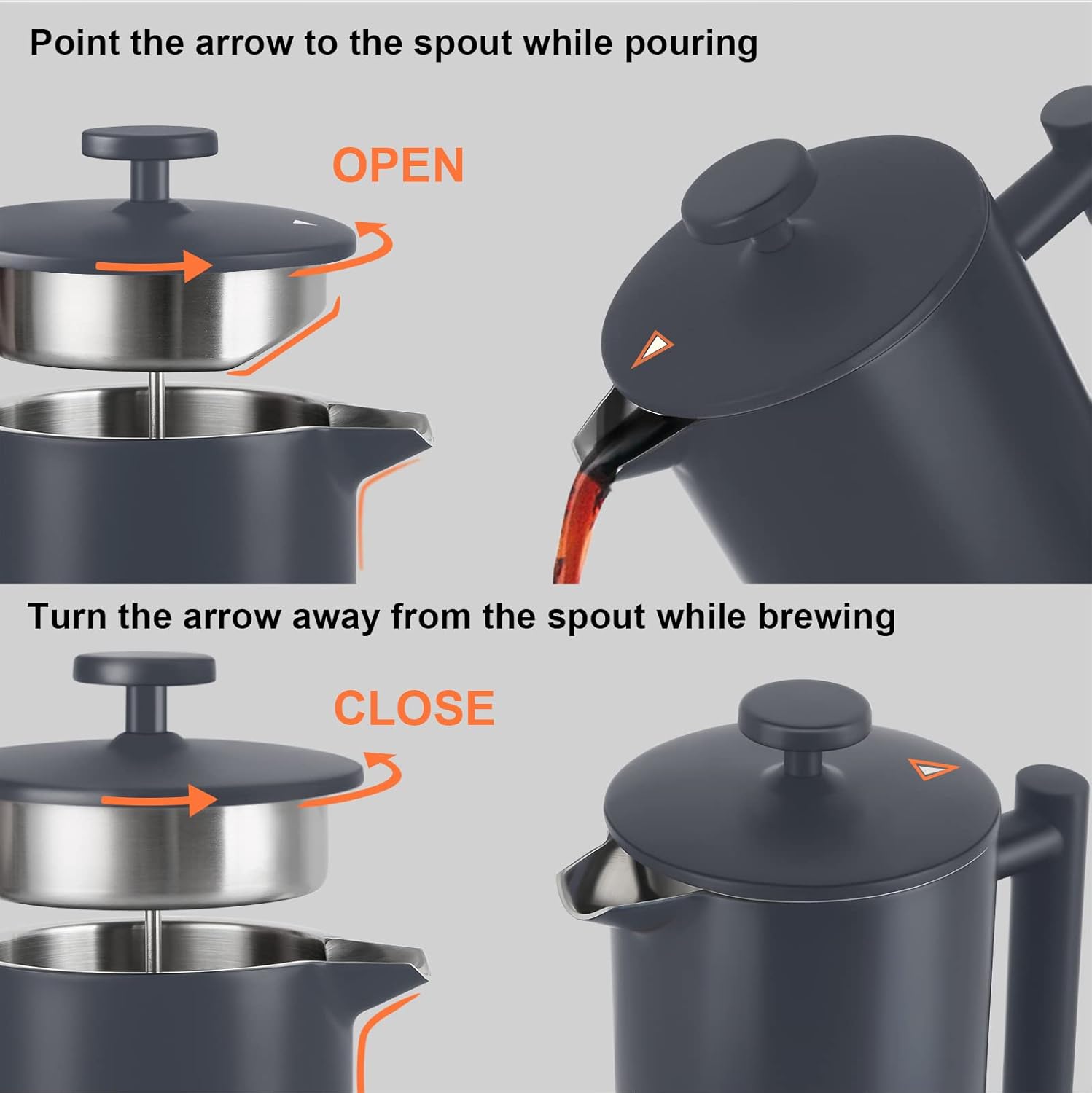 Point the arrow to the spout while pouring

OPEN

Turn the arrow away from the spout while brewing

CLOSE