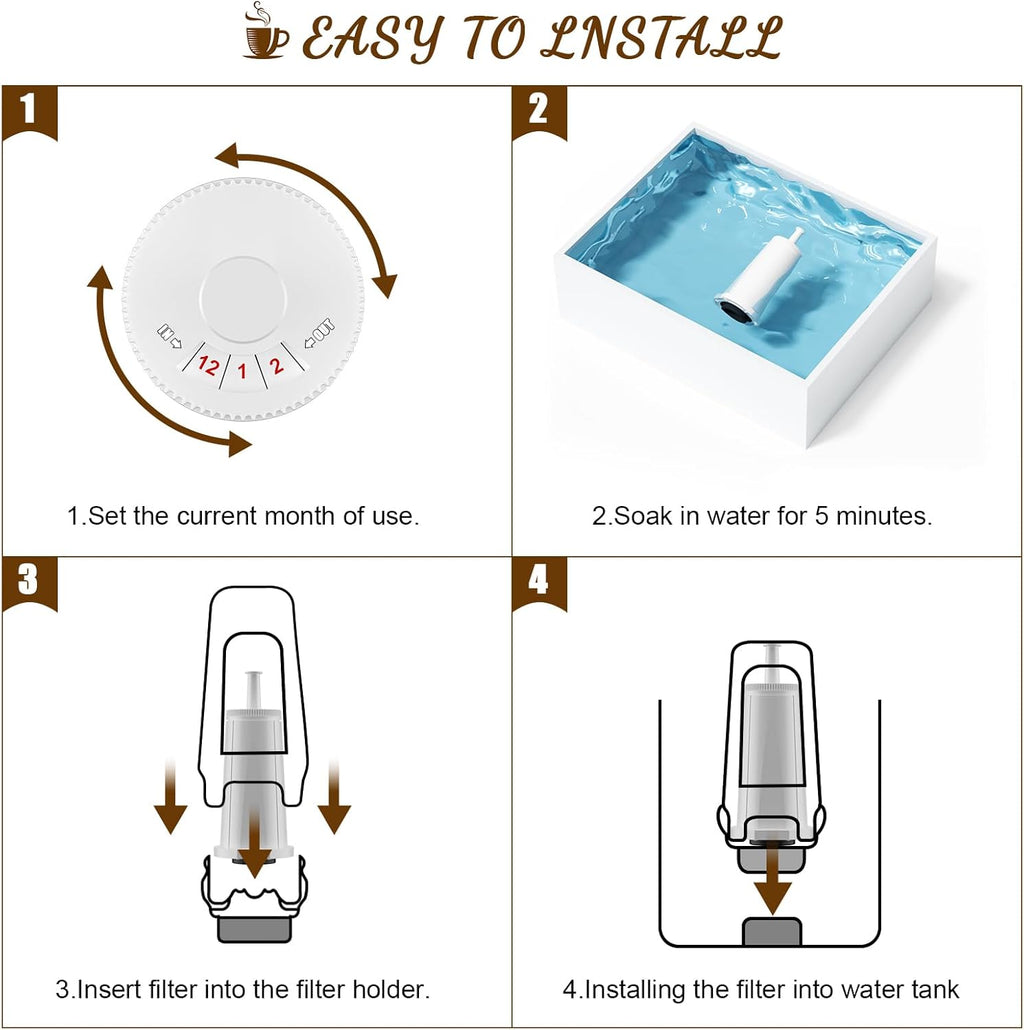 EASY TO LNSTALL

1

IN

12 1 2

OUT

1.Set the current month of use.

2

2.Soak in water for 5 minutes.

3

3.Insert filter into the filter holder.

4

4.Installing the filter into water tank