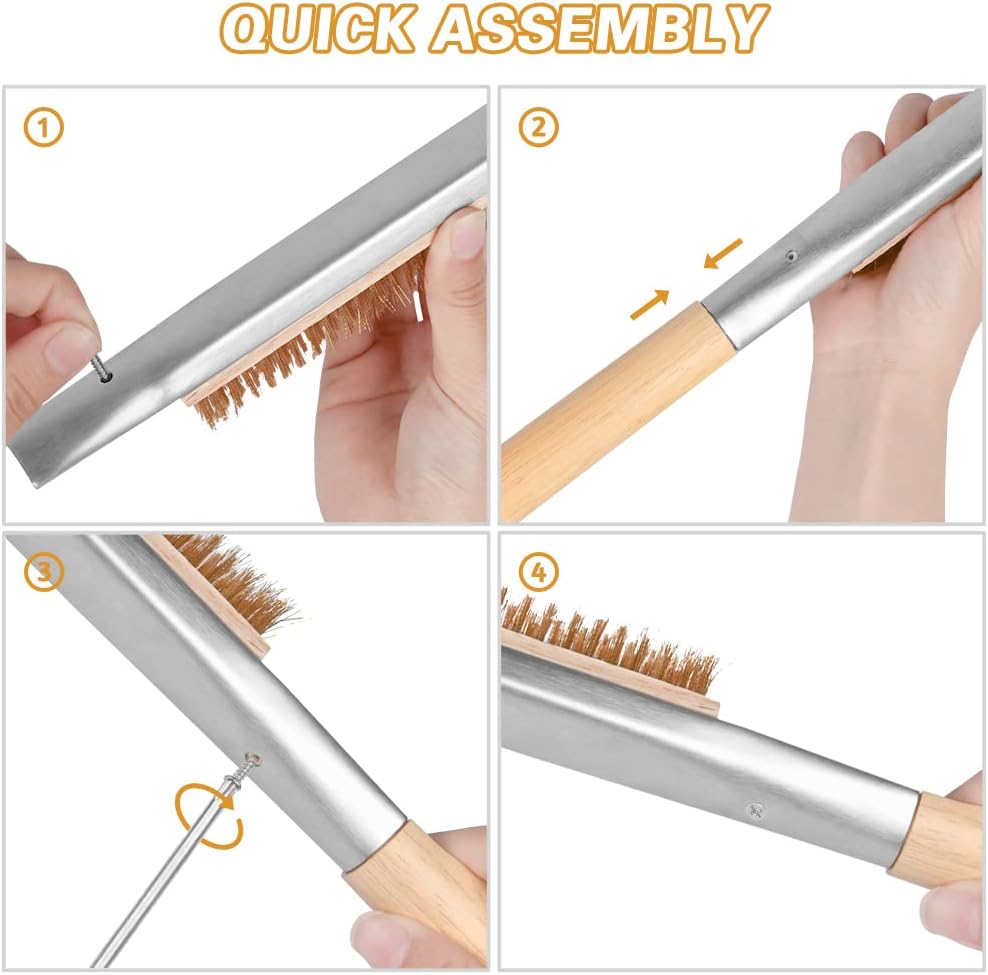 QUICK ASSEMBLY

1

2

3

4