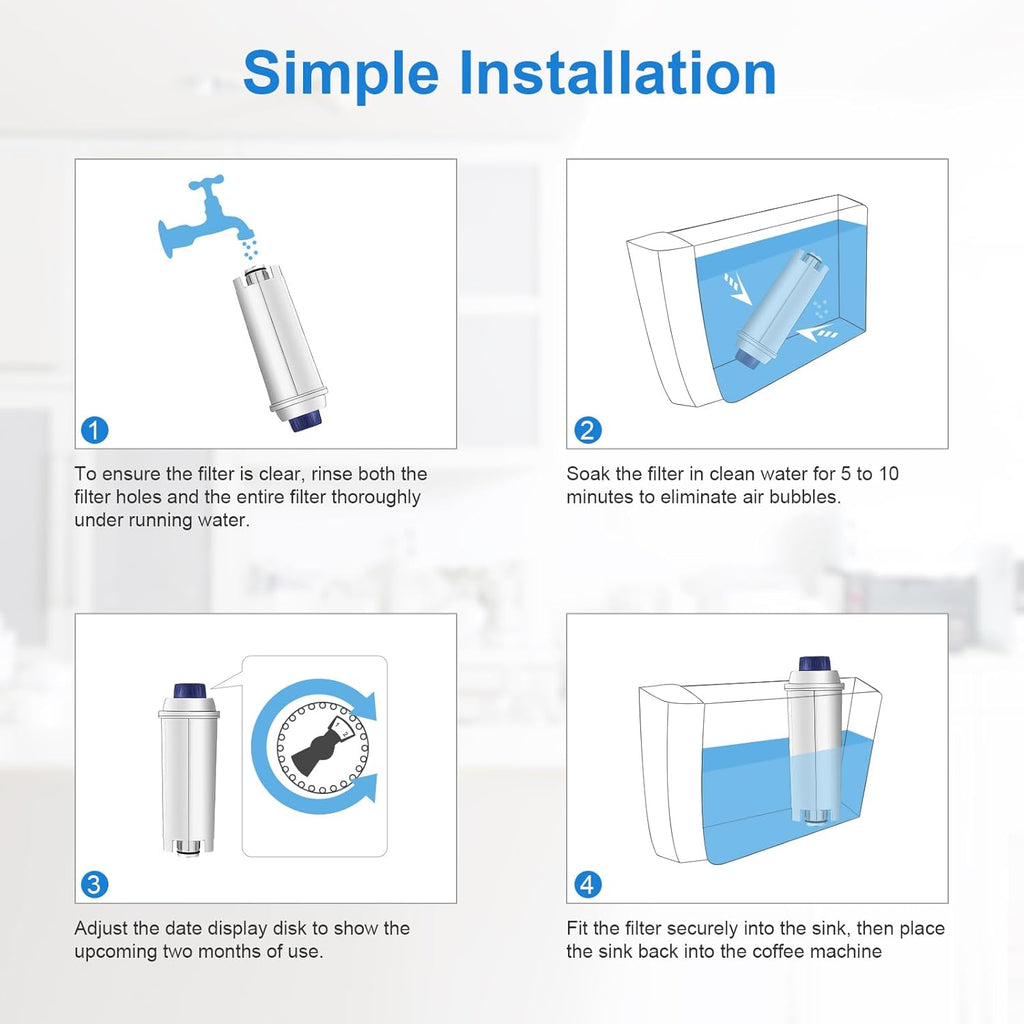 Simple Installation

1

To ensure the filter is clear, rinse both the filter holes and the entire filter thoroughly under running water.

2

Soak the filter in clean water for 5 to 10 minutes to eliminate air bubbles.

3

Adjust the date display disk to show the upcoming two months of use.

4

Fit the filter securely into the sink, then place the sink back into the coffee machine