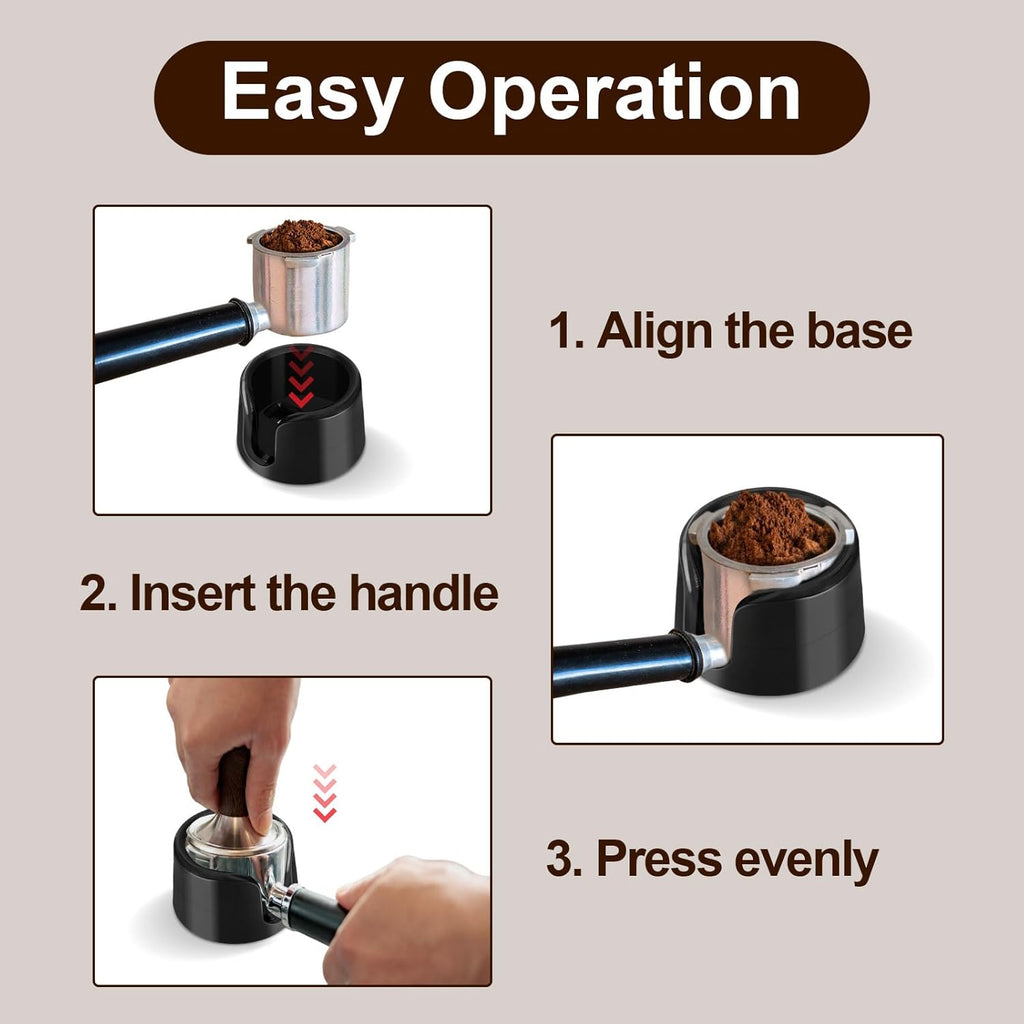 Easy Operation

1. Align the base

2. Insert the handle

3. Press evenly