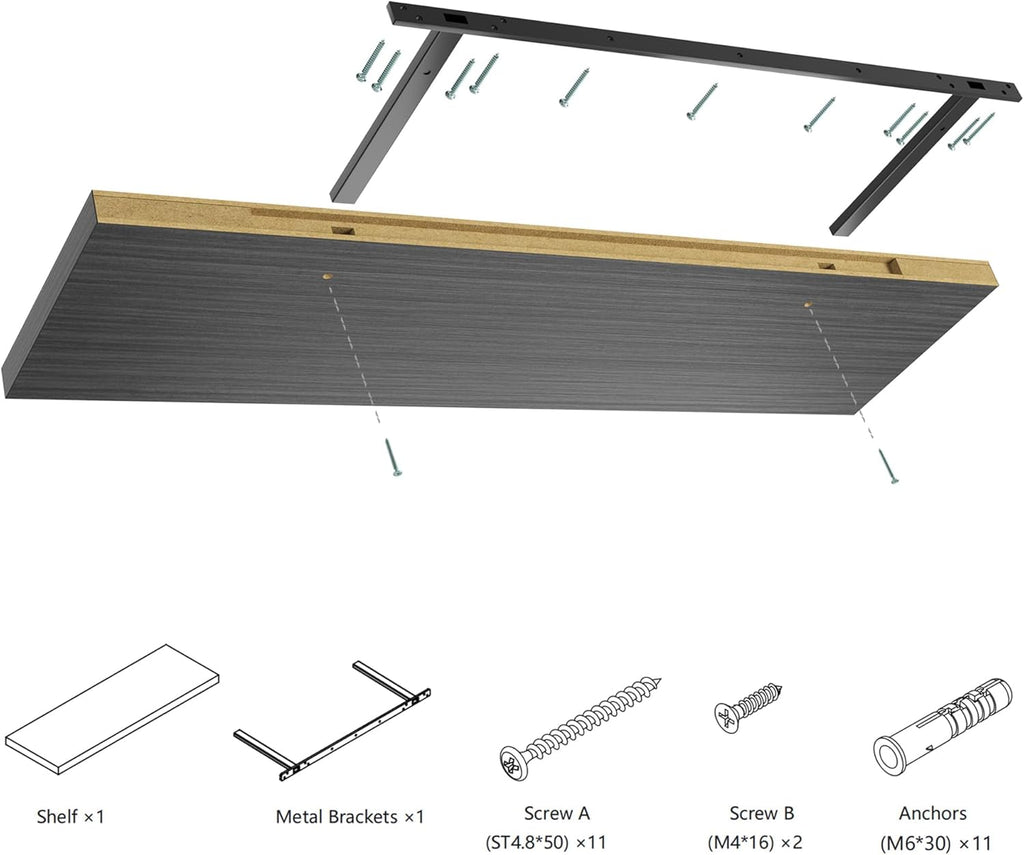 Shelf ×1

Metal Brackets ×1

Screw A
(ST4.8*50) ×11

Screw B
(M4*16) ×2

Anchors
(M6*30) ×11