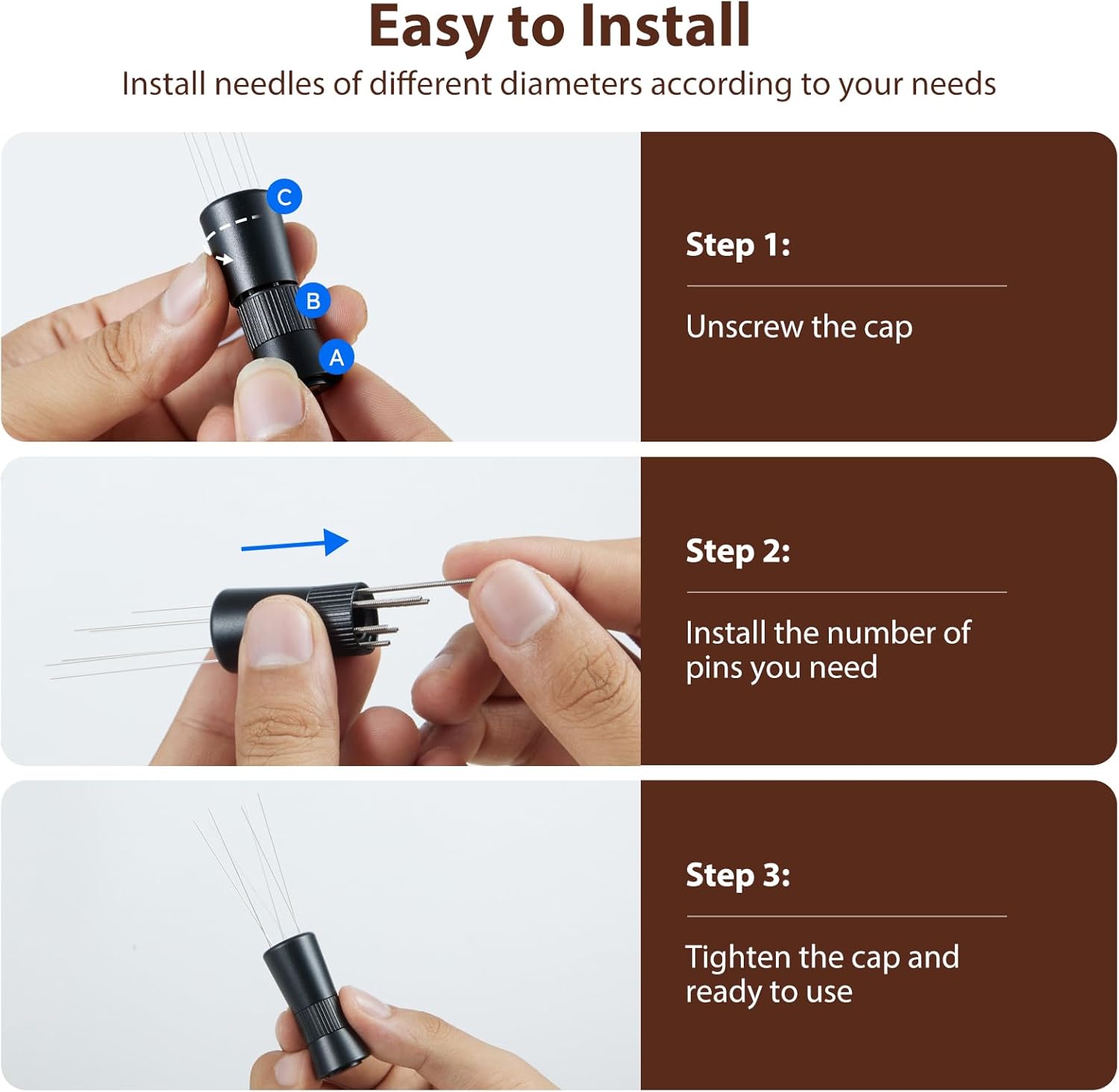 Easy to Install

Install needles of different diameters according to your needs

C

B

A

Step 1:

Unscrew the cap

Step 2:

Install the number of pins you need

Step 3:

Tighten the cap and ready to use