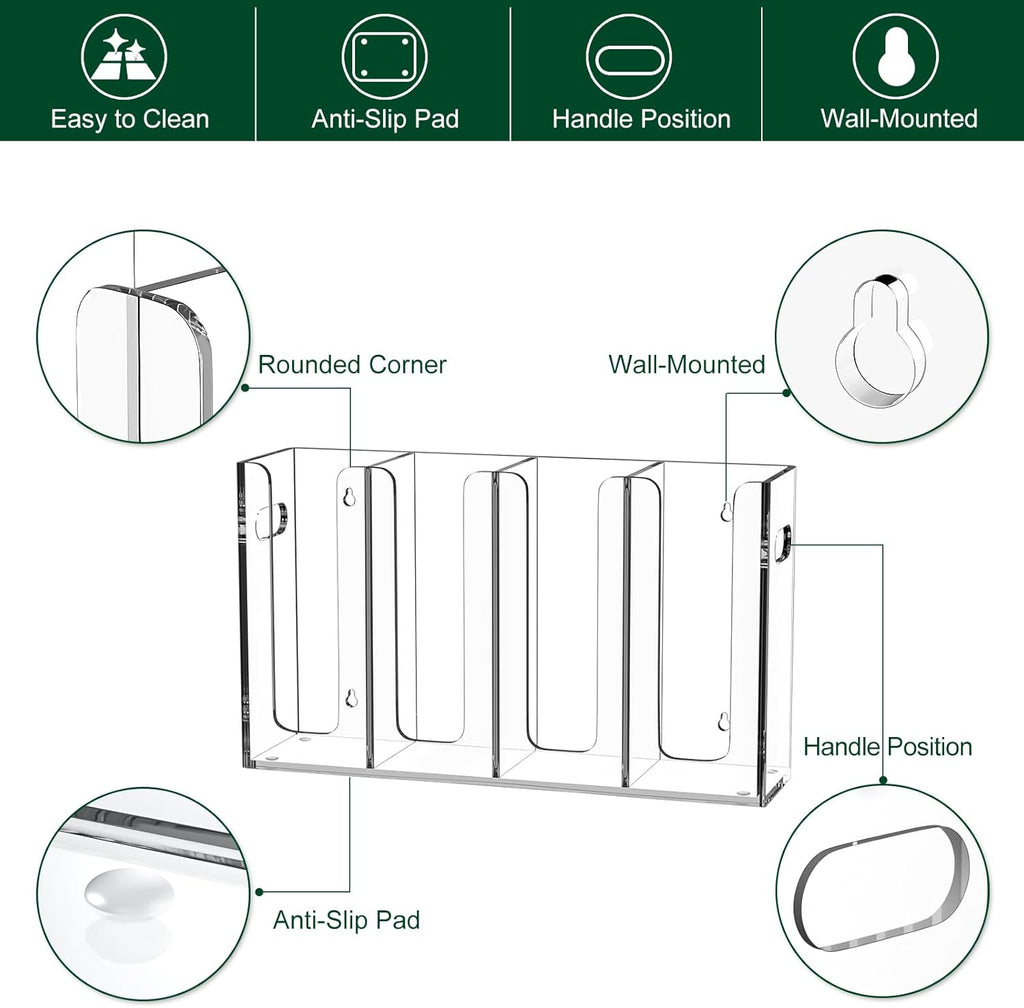 Easy to Clean

Anti-Slip Pad

Handle Position

Wall-Mounted

Rounded Corner

Wall-Mounted

Handle Position

Anti-Slip Pad