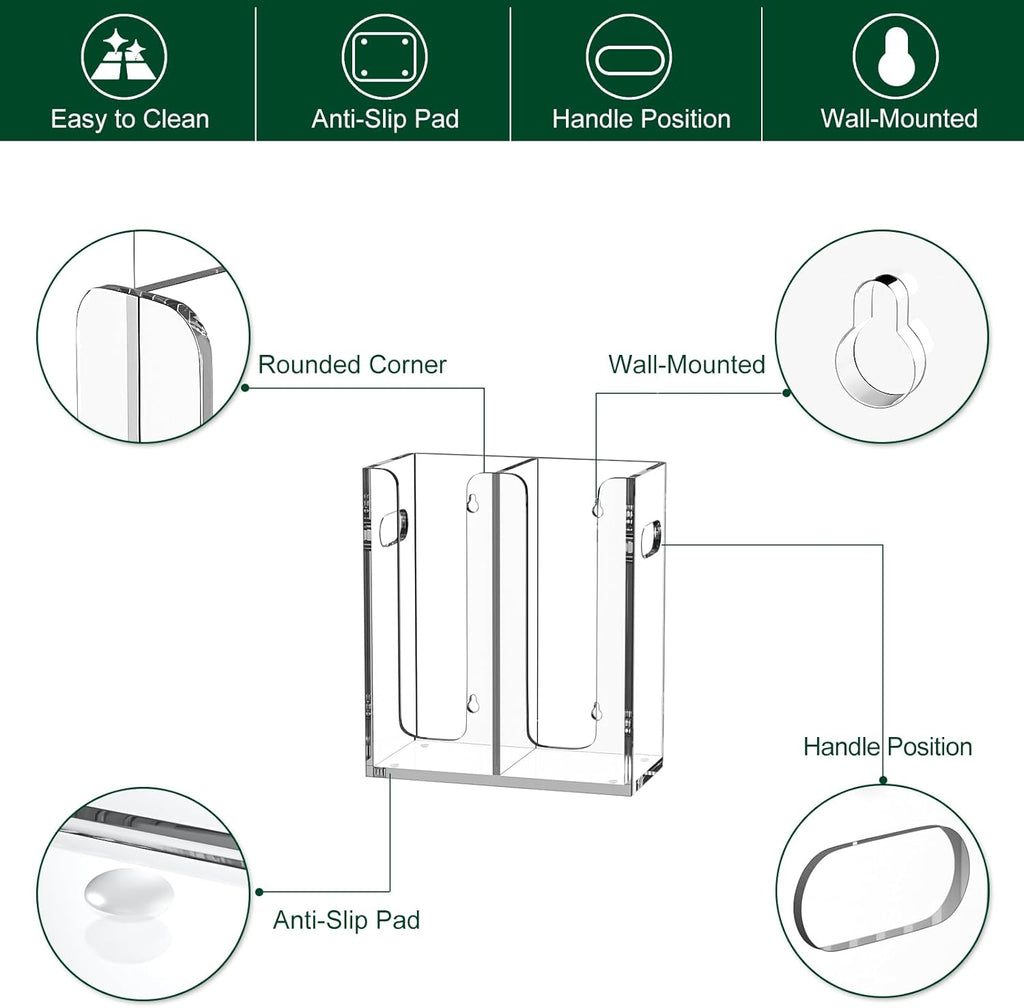 Easy to Clean
Anti-Slip Pad
Handle Position
Wall-Mounted

Rounded Corner
Wall-Mounted

Handle Position

Anti-Slip Pad