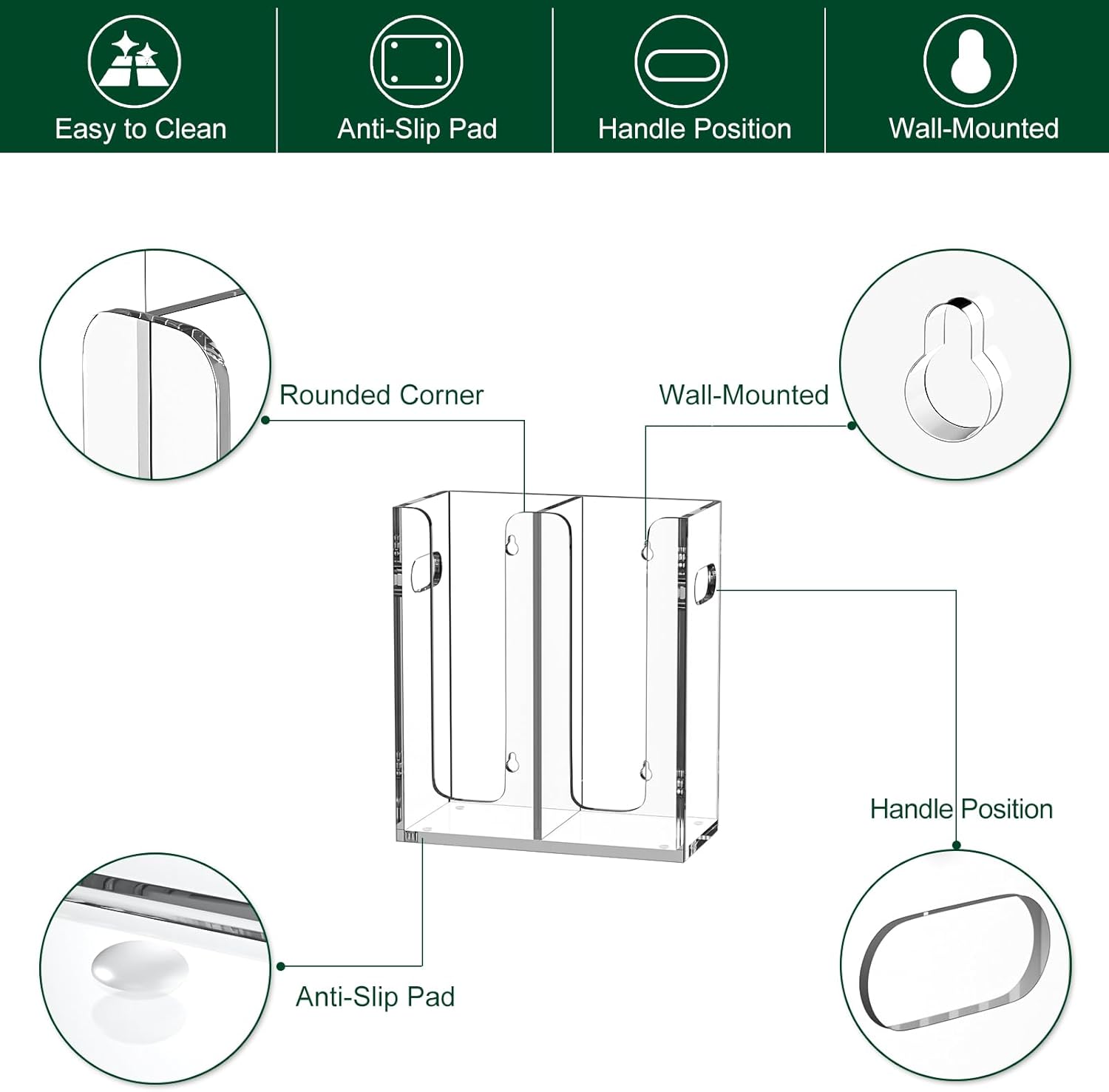 Easy to Clean

Anti-Slip Pad

Handle Position

Wall-Mounted

Rounded Corner

Wall-Mounted

Handle Position

Anti-Slip Pad