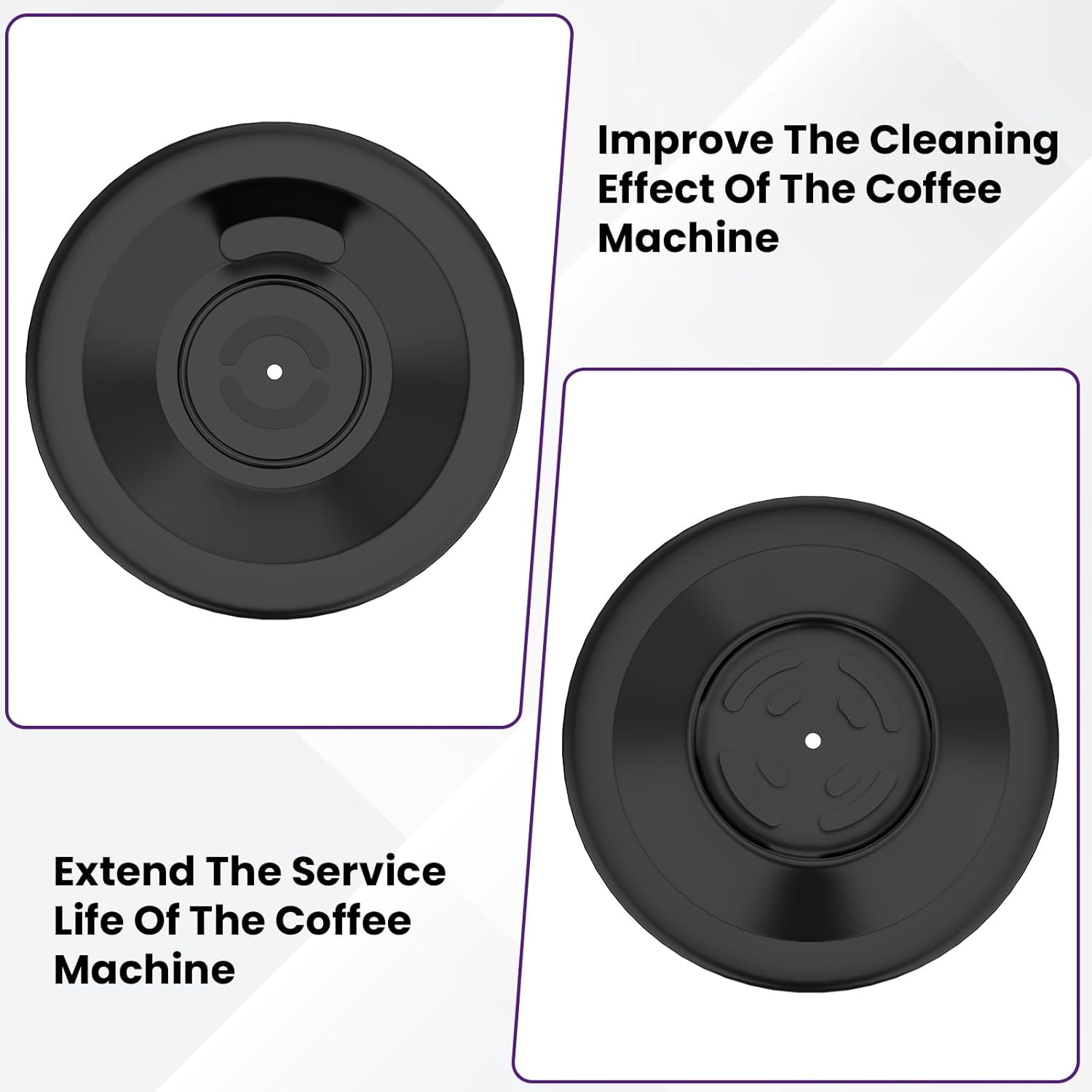 Improve The Cleaning Effect Of The Coffee Machine

Extend The Service Life Of The Coffee Machine