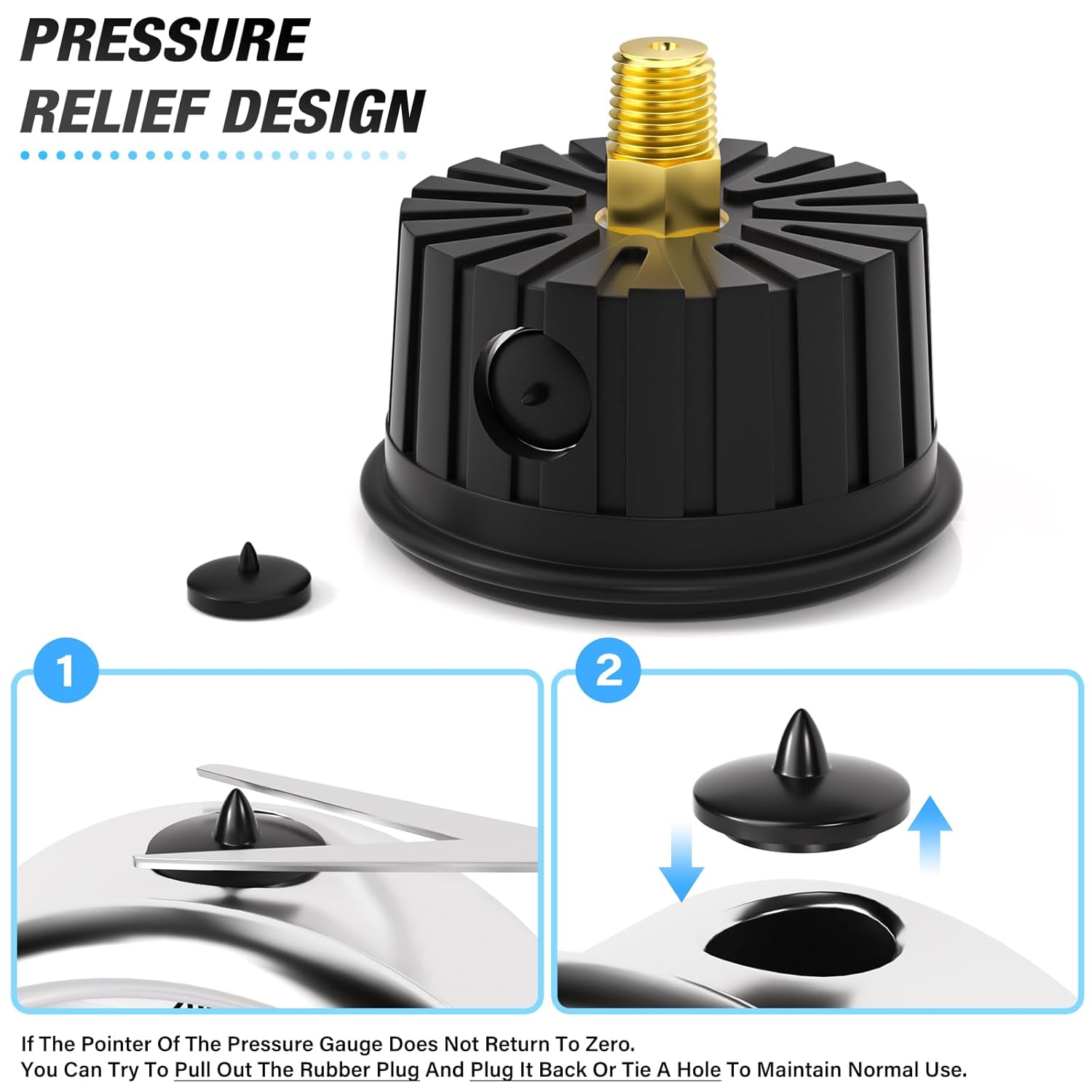 PRESSURE RELIEF DESIGN

1

2

If The Pointer Of The Pressure Gauge Does Not Return To Zero.
You Can Try To Pull Out The Rubber Plug And Plug It Back Or Tie A Hole To Maintain Normal Use.