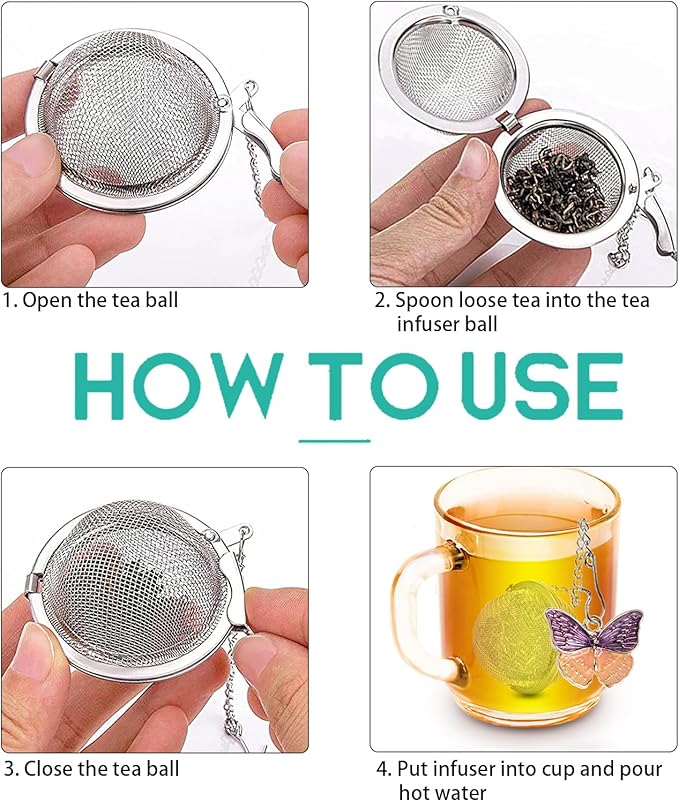 1. Open the tea ball

2. Spoon loose tea into the tea infuser ball

HOW TO USE

3. Close the tea ball

4. Put infuser into cup and pour hot water